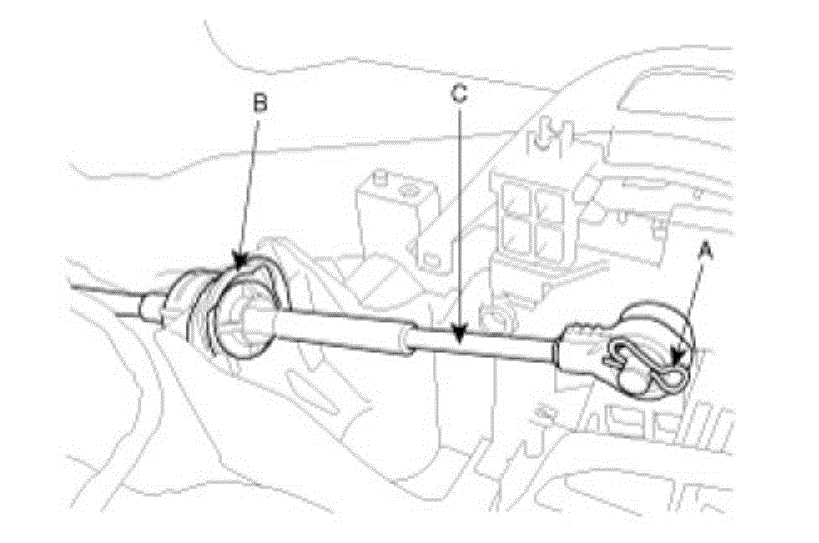 B
C
A