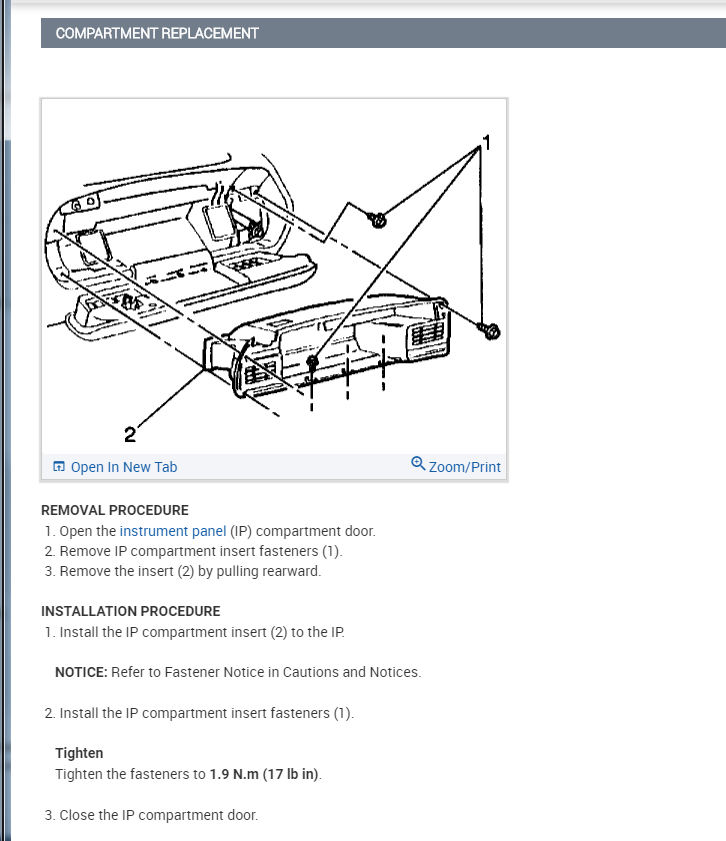 COMPARTMENT REPLACEMENT

1

2

Open In New Tab

Zoom/Print

REMOVAL PROCEDURE
1. Open the instrument panel (IP) compartment door.
2. Remove IP compartment insert fasteners (1).
3. Remove the insert (2) by pulling rearward.

INSTALLATION PROCEDURE
1. Install the IP compartment insert (2) to the IP.

NOTICE: Refer to Fastener Notice in Cautions and Notices.

2. Install the IP compartment insert fasteners (1).

Tighten
Tighten the fasteners to 1.9 N.m (17 lb in).

3. Close the IP compartment door.