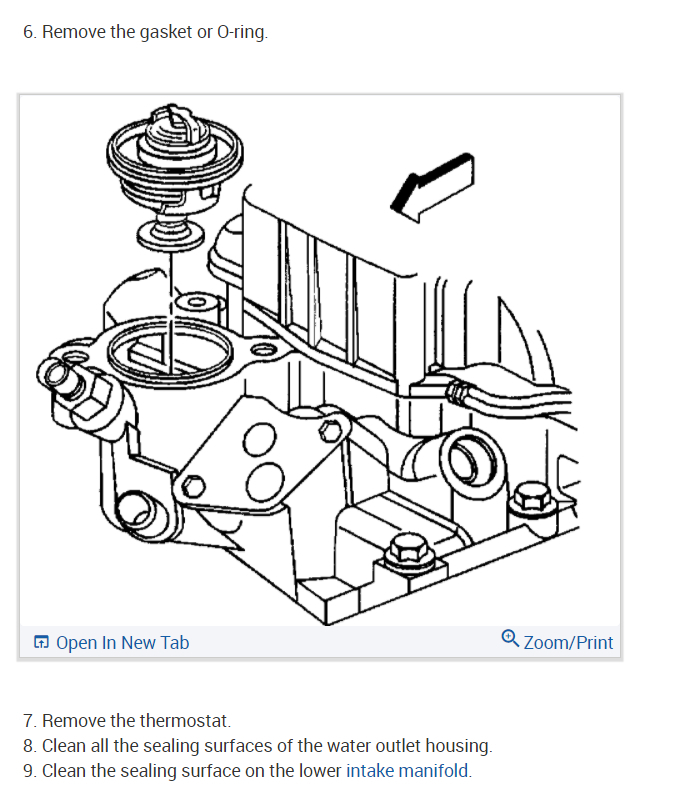 6. Remove the gasket or O-ring.

Open In New Tab

Zoom/Print

7. Remove the thermostat.
8. Clean all the sealing surfaces of the water outlet housing.
9. Clean the sealing surface on the lower intake manifold.