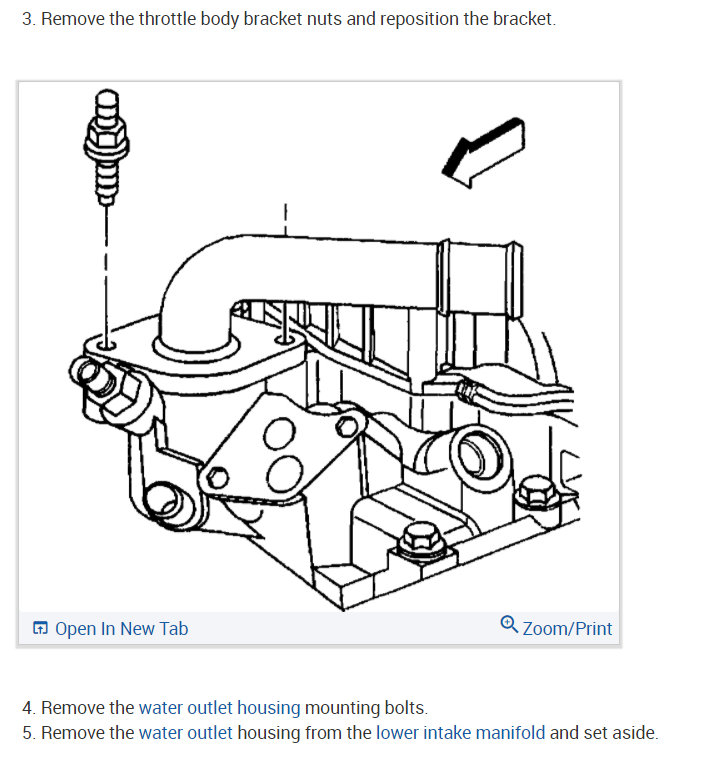 3. Remove the throttle body bracket nuts and reposition the bracket.

Open In New Tab

Zoom/Print

4. Remove the water outlet housing mounting bolts.
5. Remove the water outlet housing from the lower intake manifold and set aside.