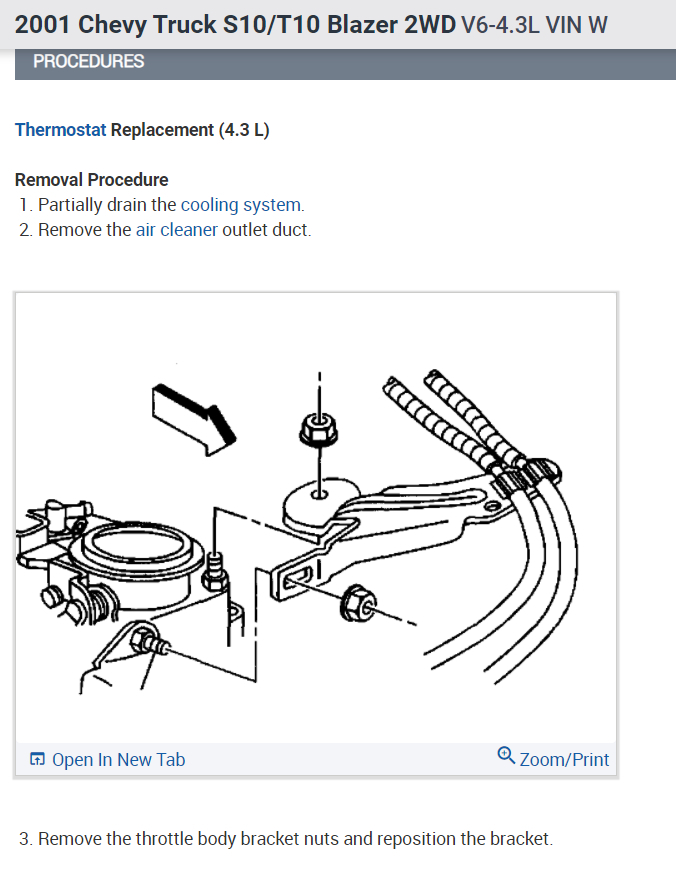 2001 Chevy Truck S10/T10 Blazer 2WD V6-4.3L VIN W

PROCEDURES

Thermostat Replacement (4.3 L)

Removal Procedure
1. Partially drain the cooling system.
2. Remove the air cleaner outlet duct.

Open In New Tab
Zoom/Print

3. Remove the throttle body bracket nuts and reposition the bracket.