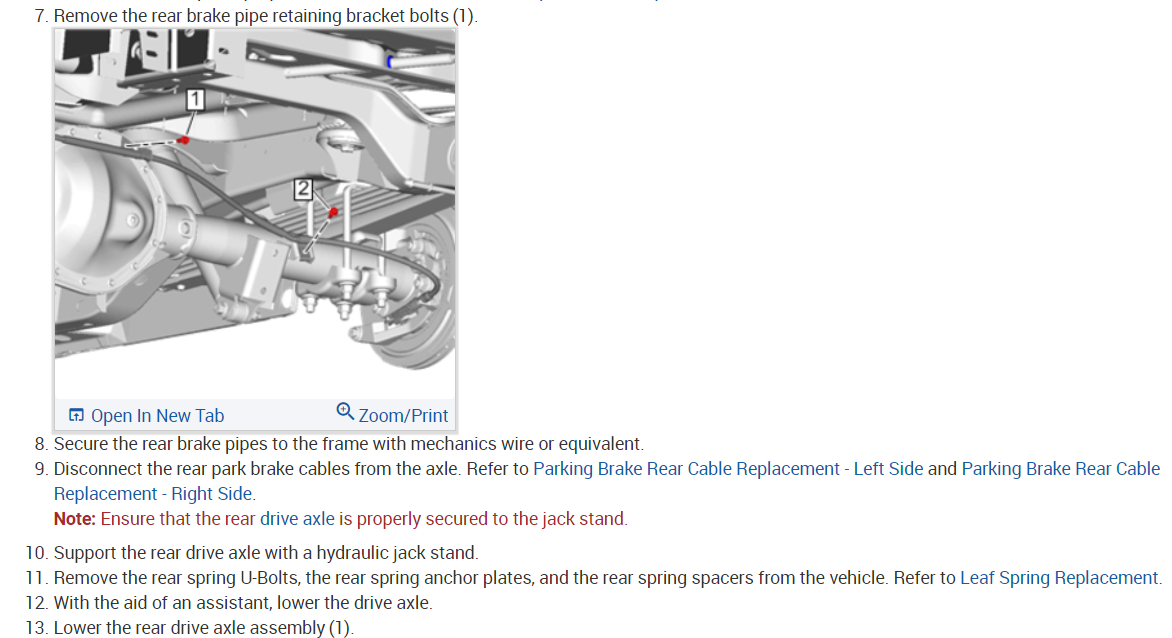 7. Remove the rear brake pipe retaining bracket bolts (1).

1

2

Open In New Tab

Zoom/Print

8. Secure the rear brake pipes to the frame with mechanics wire or equivalent.

9. Disconnect the rear park brake cables from the axle. Refer to Parking Brake Rear Cable Replacement - Left Side and Parking Brake Rear Cable Replacement - Right Side.

Note: Ensure that the rear drive axle is properly secured to the jack stand.

10. Support the rear drive axle with a hydraulic jack stand.

11. Remove the rear spring U-Bolts, the rear spring anchor plates, and the rear spring spacers from the vehicle. Refer to Leaf Spring Replacement.

12. With the aid of an assistant, lower the drive axle.

13. Lower the rear drive axle assembly (1).