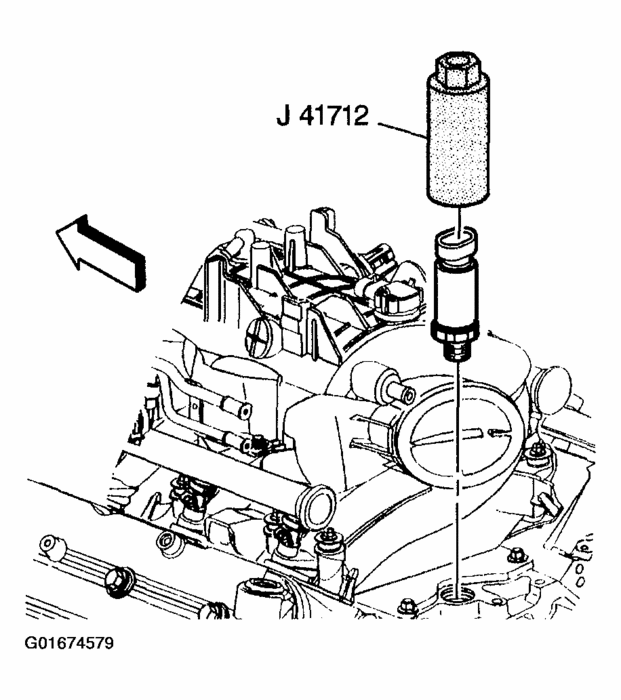 J 41712

G01674579