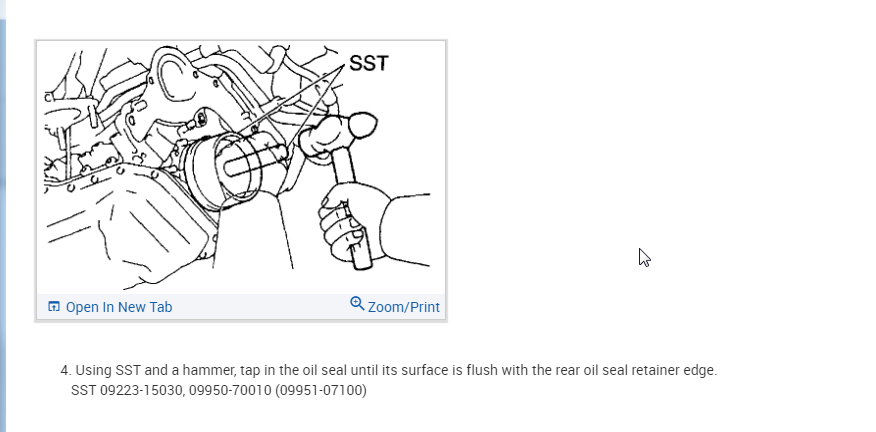 SST

Open In New Tab

Zoom/Print

4. Using SST and a hammer, tap in the oil seal until its surface is flush with the rear oil seal retainer edge.
SST 09223-15030, 09950-70010 (09951-07100)