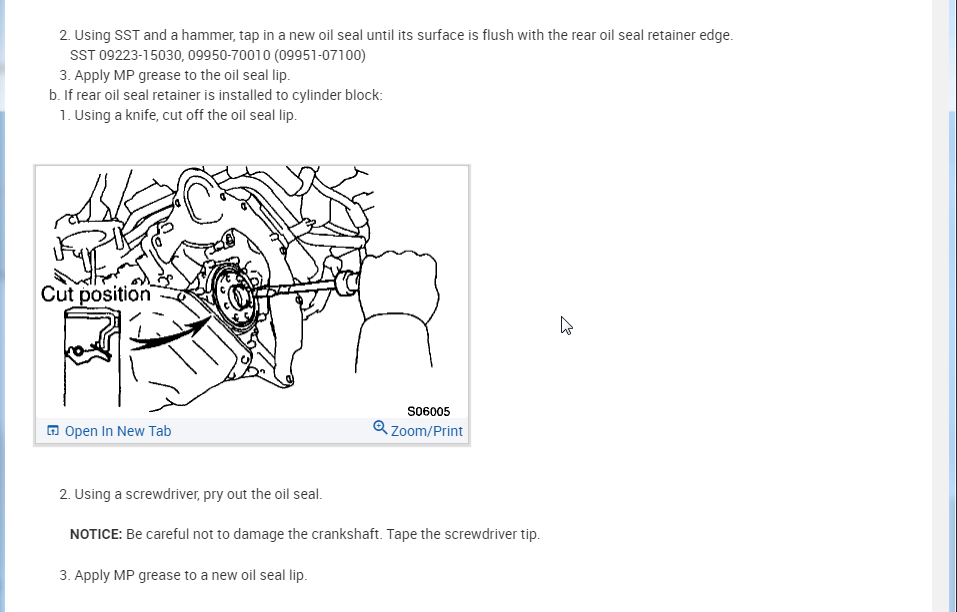 2. Using SST and a hammer, tap in a new oil seal until its surface is flush with the rear oil seal retainer edge.
SST 09223-15030, 09950-70010 (09951-07100)
3. Apply MP grease to the oil seal lip.
b. If rear oil seal retainer is installed to cylinder block:
1. Using a knife, cut off the oil seal lip.

Cut position
S06005
Open In New Tab
Zoom/Print

2. Using a screwdriver, pry out the oil seal.

NOTICE: Be careful not to damage the crankshaft. Tape the screwdriver tip.

3. Apply MP grease to a new oil seal lip.