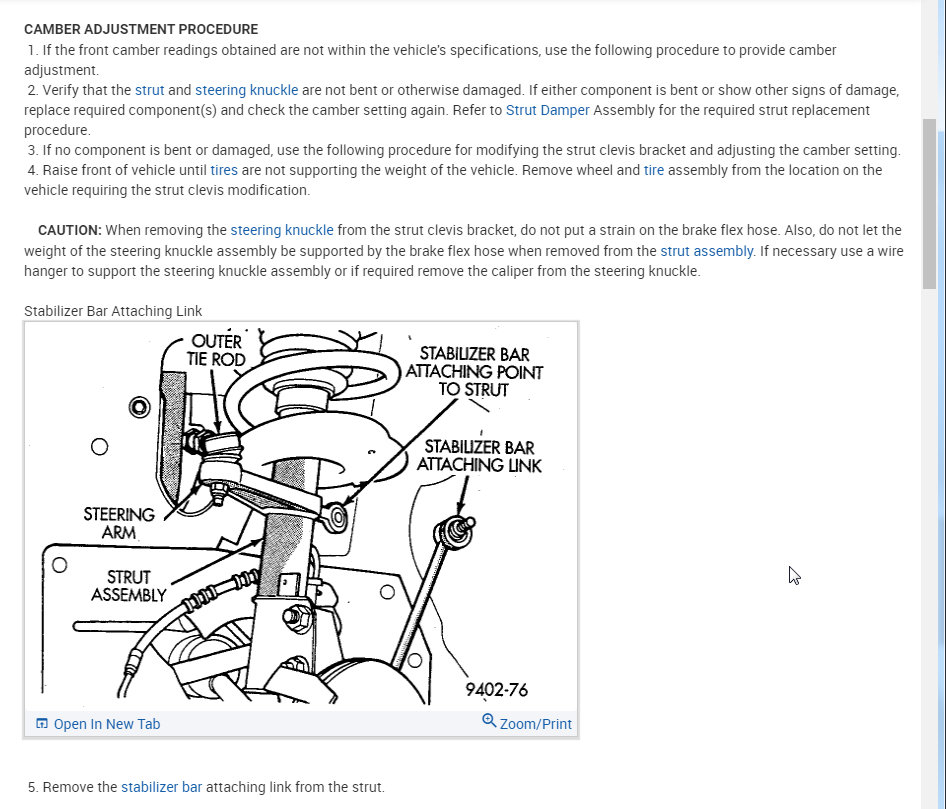 CAMBER ADJUSTMENT PROCEDURE

1. If the front camber readings obtained are not within the vehicle's specifications, use the following procedure to provide camber adjustment.

2. Verify that the strut and steering knuckle are not bent or otherwise damaged. If either component is bent or show other signs of damage, replace required component(s) and check the camber setting again. Refer to Strut Damper Assembly for the required strut replacement procedure.

3. If no component is bent or damaged, use the following procedure for modifying the strut clevis bracket and adjusting the camber setting.

4. Raise front of vehicle until tires are not supporting the weight of the vehicle. Remove wheel and tire assembly from the location on the vehicle requiring the strut clevis modification.

CAUTION: When removing the steering knuckle from the strut clevis bracket, do not put a strain on the brake flex hose. Also, do not let the weight of the steering knuckle assembly be supported by the brake flex hose when removed from the strut assembly. If necessary use a wire hanger to support the steering knuckle assembly or if required remove the caliper from the steering knuckle.

Stabilizer Bar Attaching Link

OUTER TIE ROD

STABILIZER BAR ATTACHING POINT TO STRUT

STABILIZER BAR ATTACHING LINK

STEERING ARM

STRUT ASSEMBLY

9402-76

Open In New Tab

Zoom/Print

5. Remove the stabilizer bar attaching link from the strut.