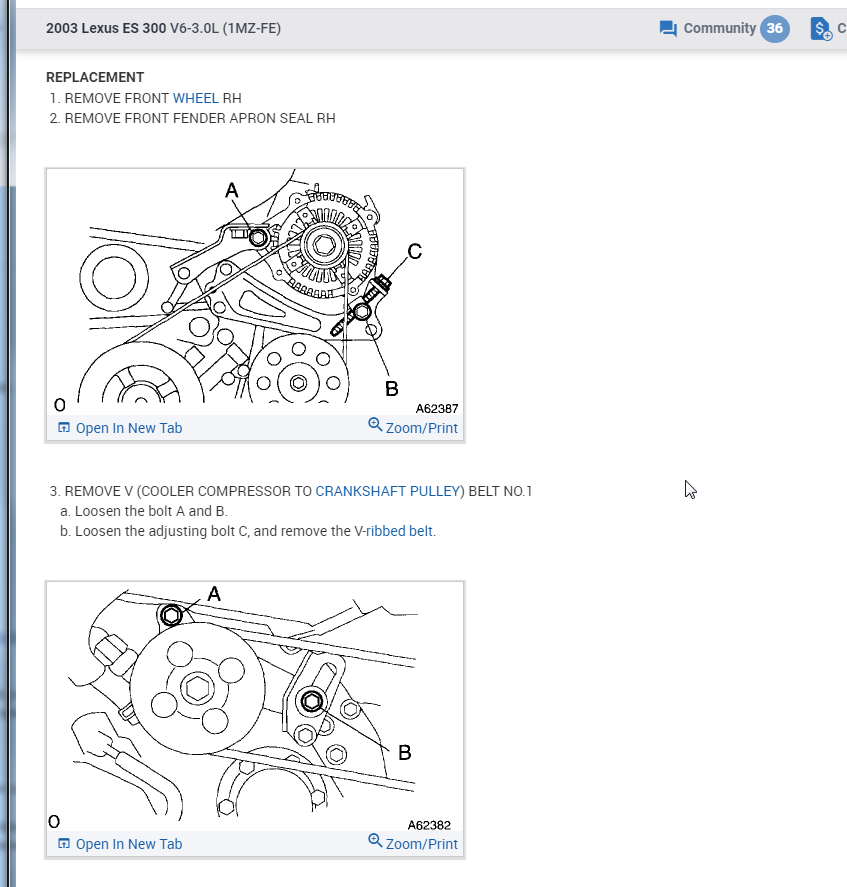 2003 Lexus ES 300 V6-3.0L (1MZ-FE)

Community 36

C

REPLACEMENT

1. REMOVE FRONT WHEEL RH

2. REMOVE FRONT FENDER APRON SEAL RH

A

C

B

O

A62387

Open In New Tab

Zoom/Print

3. REMOVE V (COOLER COMPRESSOR TO CRANKSHAFT PULLEY) BELT NO.1

a. Loosen the bolt A and B.

b. Loosen the adjusting bolt C, and remove the V-ribbed belt.

A

B

O

A62382

Open In New Tab

Zoom/Print