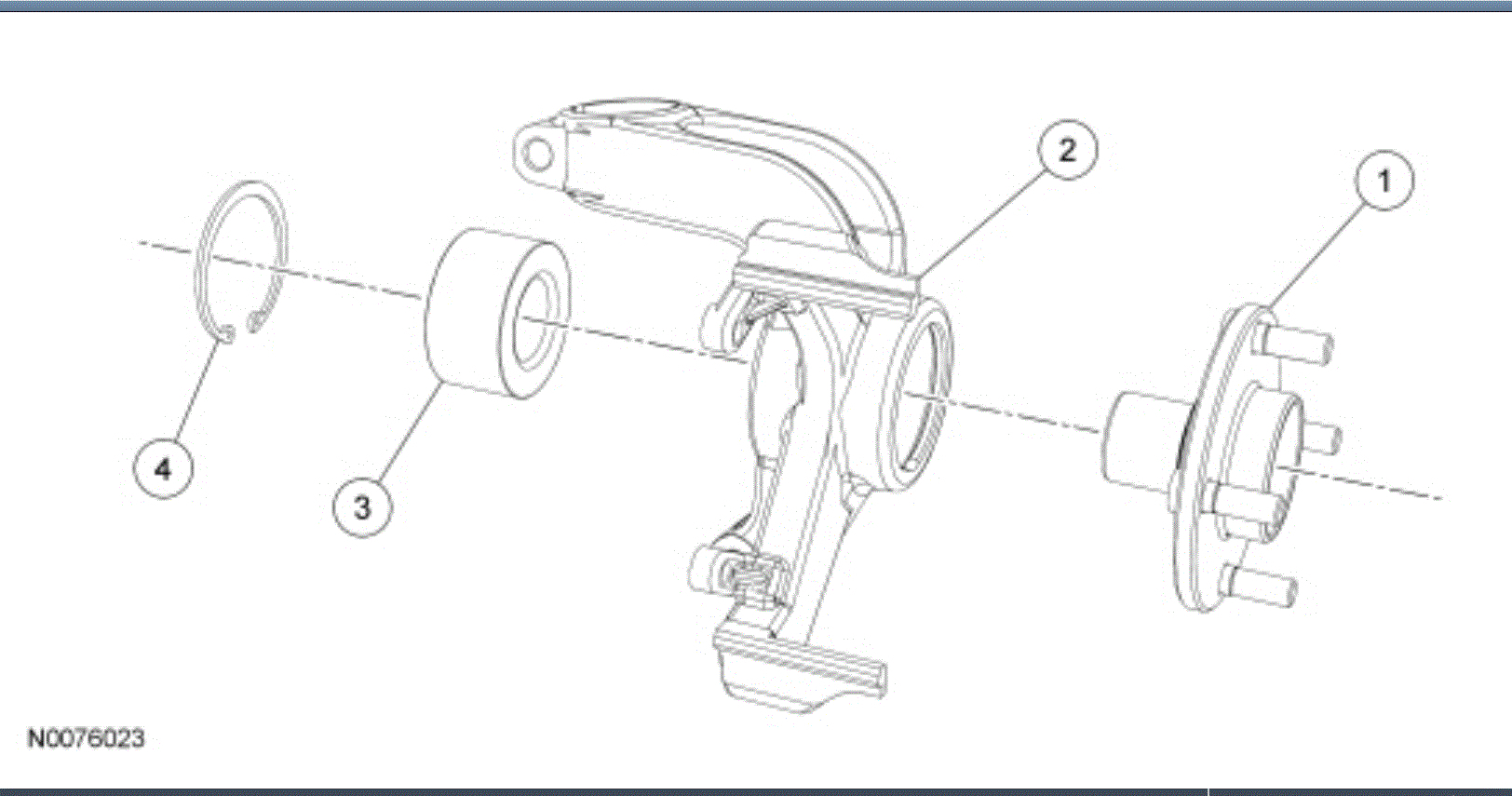 2
1
4
3
N0076023