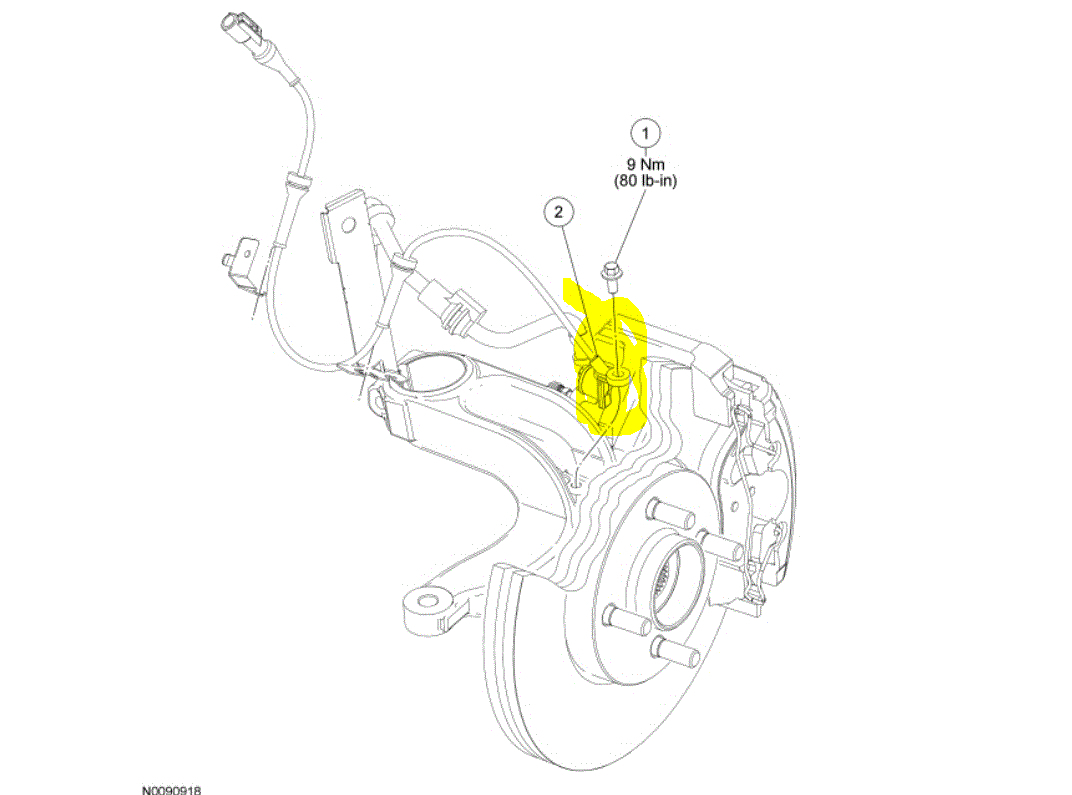 1
9 Nm
(80 lb-in)

2

N0090918