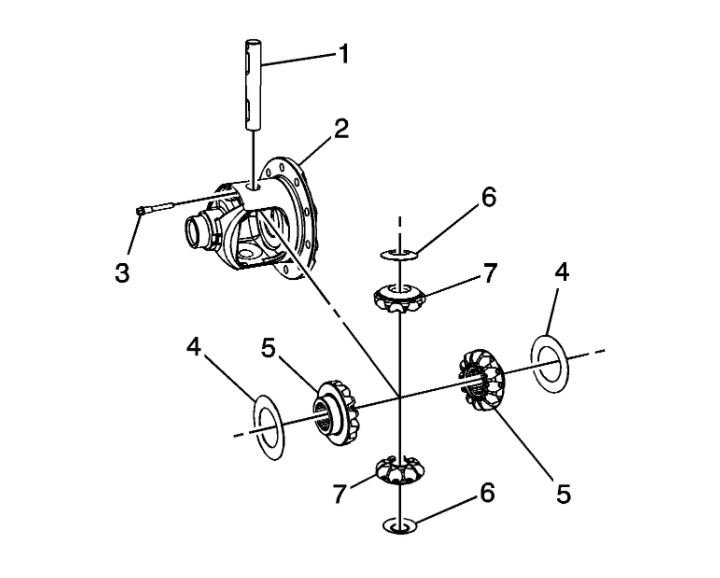 1
2
3
6
7
4
4
5
5
7
6