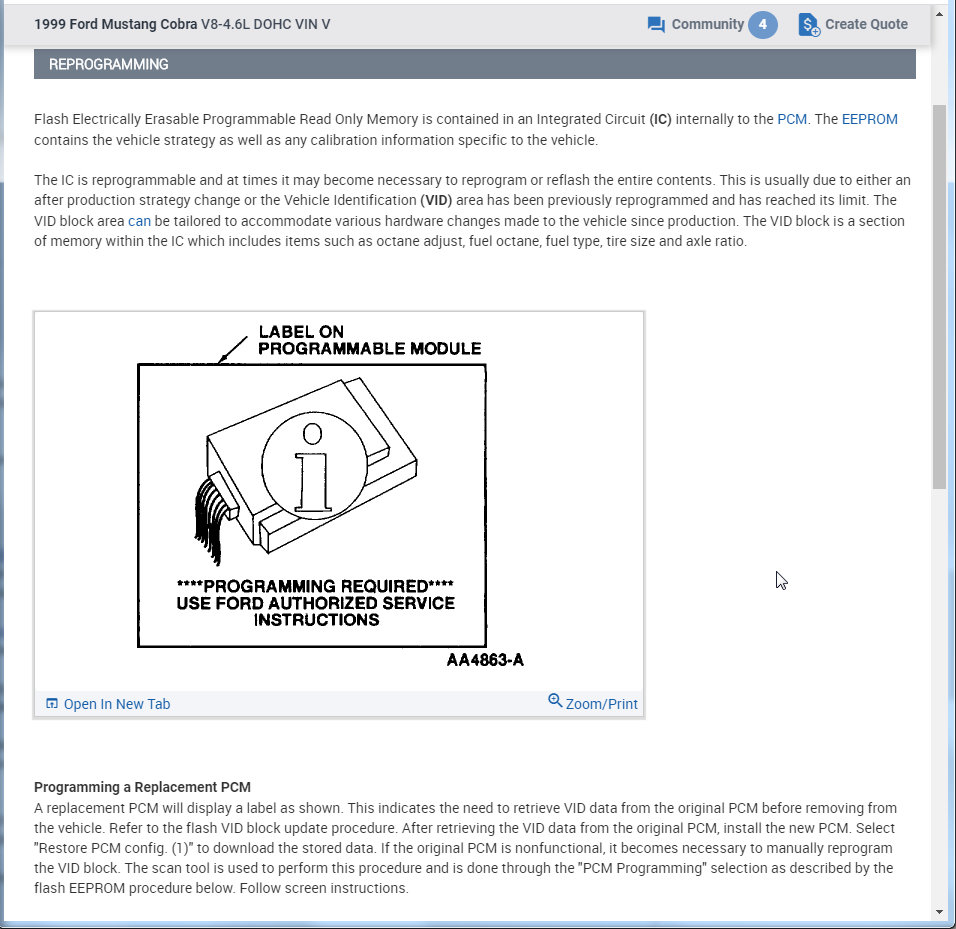 1999 Ford Mustang Cobra V8-4.6L DOHC VIN V

Community 4

Create Quote

REPROGRAMMING

Flash Electrically Erasable Programmable Read Only Memory is contained in an Integrated Circuit (IC) internally to the PCM. The EEPROM contains the vehicle strategy as well as any calibration information specific to the vehicle.

The IC is reprogrammable and at times it may become necessary to reprogram or reflash the entire contents. This is usually due to either an after production strategy change or the Vehicle Identification (VID) area has been previously reprogrammed and has reached its limit. The VID block area can be tailored to accommodate various hardware changes made to the vehicle since production. The VID block is a section of memory within the IC which includes items such as octane adjust, fuel octane, fuel type, tire size and axle ratio.

LABEL ON PROGRAMMABLE MODULE

i

****PROGRAMMING REQUIRED**** USE FORD AUTHORIZED SERVICE INSTRUCTIONS

AA4863-A

Open In New Tab

Zoom/Print

Programming a Replacement PCM

A replacement PCM will display a label as shown. This indicates the need to retrieve VID data from the original PCM before removing from the vehicle. Refer to the flash VID block update procedure. After retrieving the VID data from the original PCM, install the new PCM. Select "Restore PCM config. (1)" to download the stored data. If the original PCM is nonfunctional, it becomes necessary to manually reprogram the VID block. The scan tool is used to perform this procedure and is done through the "PCM Programming" selection as described by the flash EEPROM procedure below. Follow screen instructions.