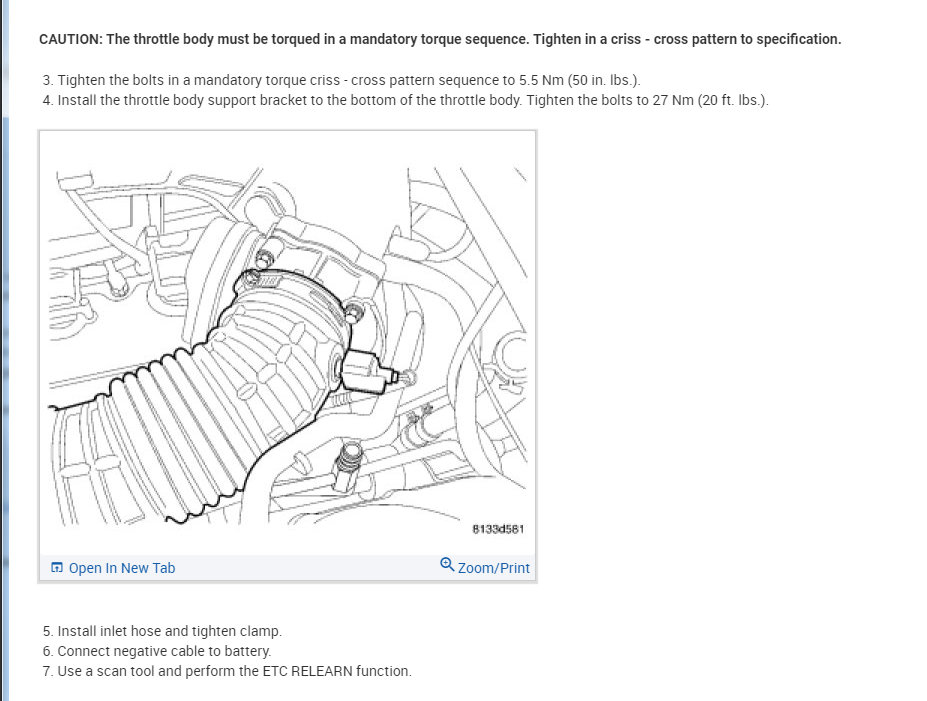 CAUTION: The throttle body must be torqued in a mandatory torque sequence. Tighten in a criss - cross pattern to specification.

3. Tighten the bolts in a mandatory torque criss - cross pattern sequence to 5.5 Nm (50 in. lbs.).
4. Install the throttle body support bracket to the bottom of the throttle body. Tighten the bolts to 27 Nm (20 ft. lbs.).

8133d581

Open In New Tab

Zoom/Print

5. Install inlet hose and tighten clamp.
6. Connect negative cable to battery.
7. Use a scan tool and perform the ETC RELEARN function.