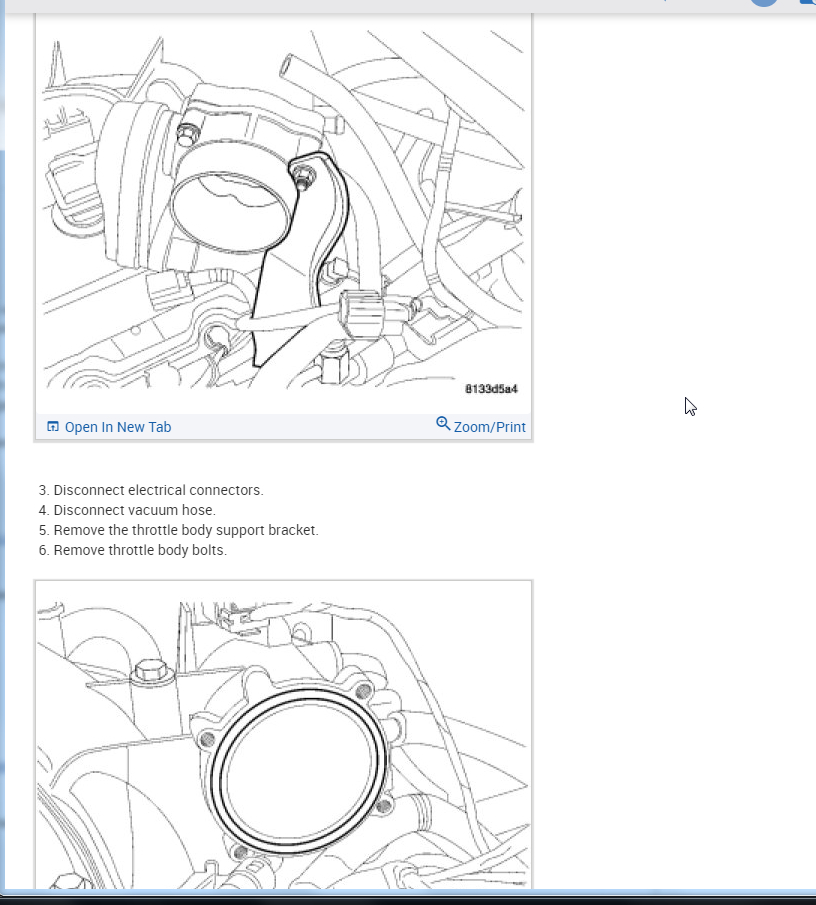 8133d5a4

Open In New Tab

Zoom/Print

3. Disconnect electrical connectors.
4. Disconnect vacuum hose.
5. Remove the throttle body support bracket.
6. Remove throttle body bolts.