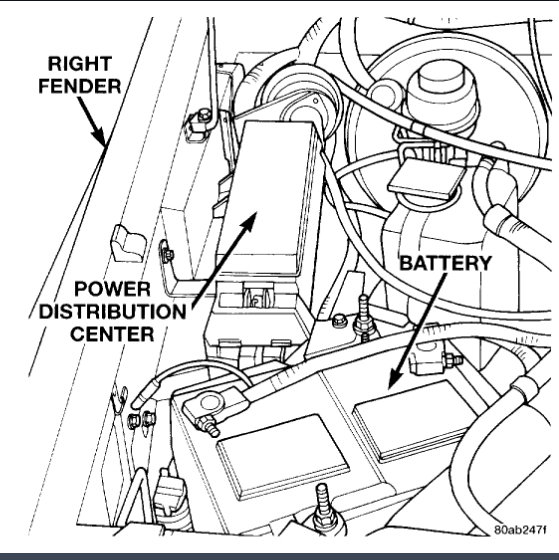 RIGHT FENDER

POWER DISTRIBUTION CENTER

BATTERY

80ab247f