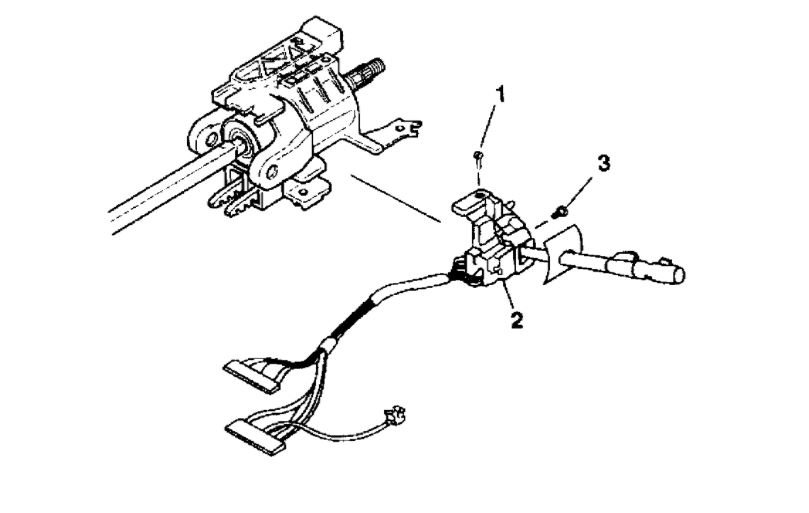 1
3
2