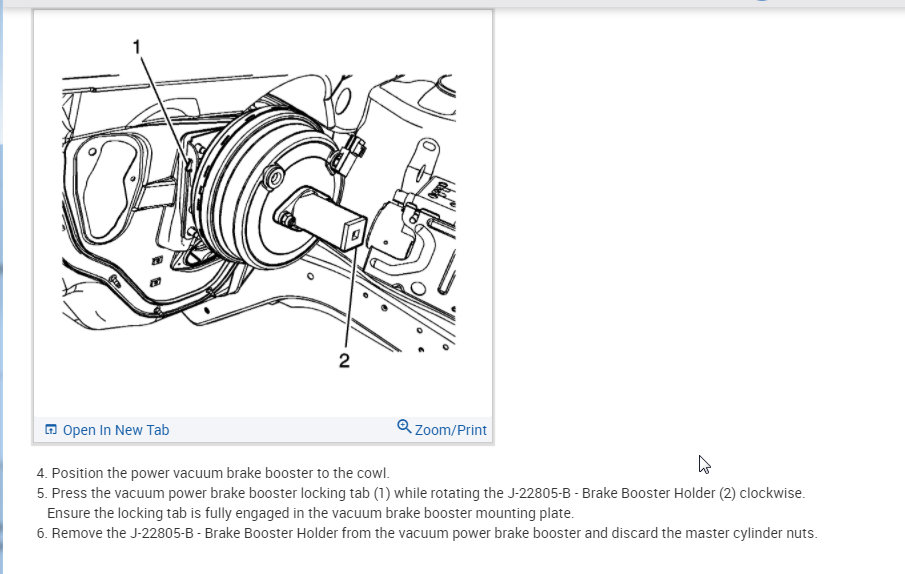 1

2

Open In New Tab

Zoom/Print

4. Position the power vacuum brake booster to the cowl.
5. Press the vacuum power brake booster locking tab (1) while rotating the J-22805-B - Brake Booster Holder (2) clockwise. Ensure the locking tab is fully engaged in the vacuum brake booster mounting plate.
6. Remove the J-22805-B - Brake Booster Holder from the vacuum power brake booster and discard the master cylinder nuts.