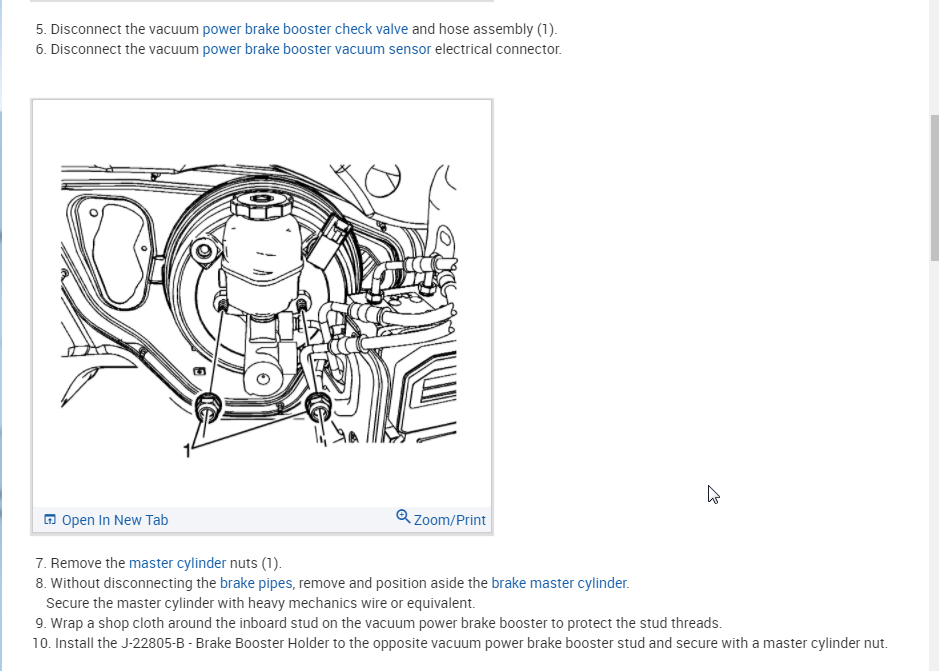 5. Disconnect the vacuum power brake booster check valve and hose assembly (1).
6. Disconnect the vacuum power brake booster vacuum sensor electrical connector.

1

Open In New Tab
Zoom/Print

7. Remove the master cylinder nuts (1).
8. Without disconnecting the brake pipes, remove and position aside the brake master cylinder.
Secure the master cylinder with heavy mechanics wire or equivalent.
9. Wrap a shop cloth around the inboard stud on the vacuum power brake booster to protect the stud threads.
10. Install the J-22805-B - Brake Booster Holder to the opposite vacuum power brake booster stud and secure with a master cylinder nut.