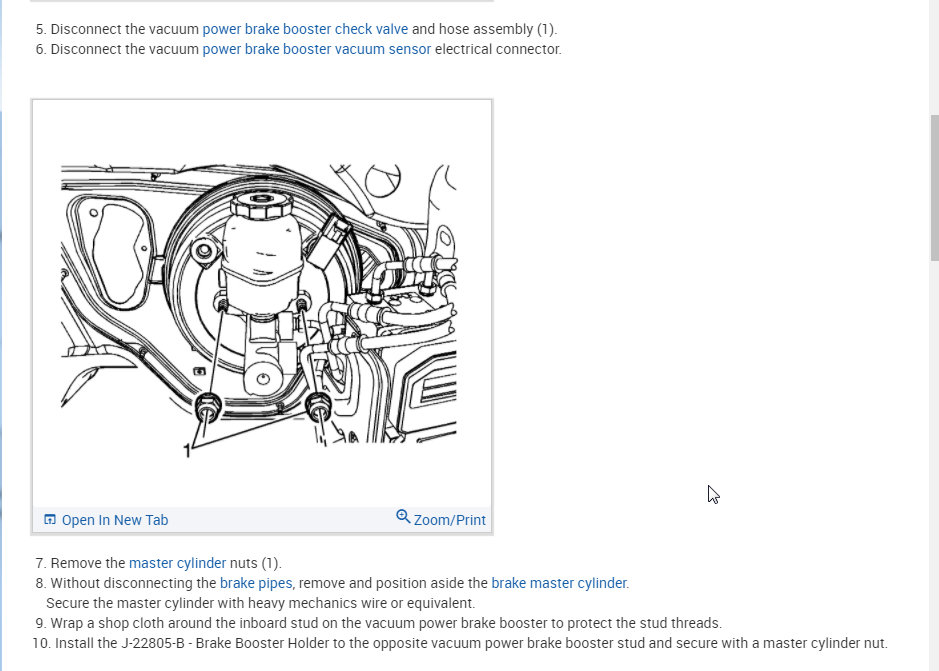 5. Disconnect the vacuum power brake booster check valve and hose assembly (1).
6. Disconnect the vacuum power brake booster vacuum sensor electrical connector.

1

Open In New Tab
Zoom/Print

7. Remove the master cylinder nuts (1).
8. Without disconnecting the brake pipes, remove and position aside the brake master cylinder.
Secure the master cylinder with heavy mechanics wire or equivalent.
9. Wrap a shop cloth around the inboard stud on the vacuum power brake booster to protect the stud threads.
10. Install the J-22805-B - Brake Booster Holder to the opposite vacuum power brake booster stud and secure with a master cylinder nut.