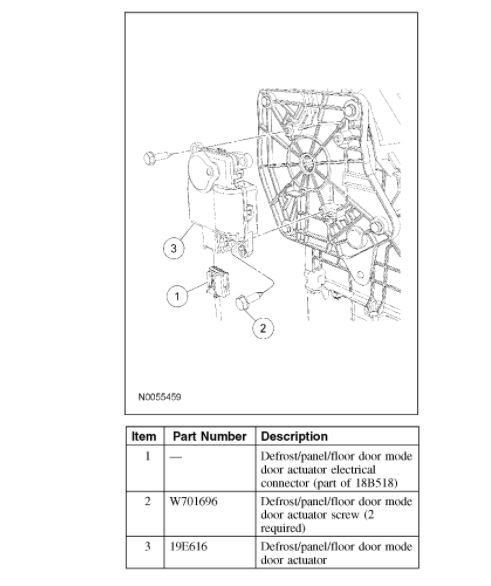 3

1

2

N0055459

| Item | Part Number | Description |
|---|---|---|
| 1 | — | Defrost/panel/floor door mode door actuator electrical connector (part of 18B518) |
| 2 | W701696 | Defrost/panel/floor door mode door actuator screw (2 required) |
| 3 | 19E616 | Defrost/panel/floor door mode door actuator |