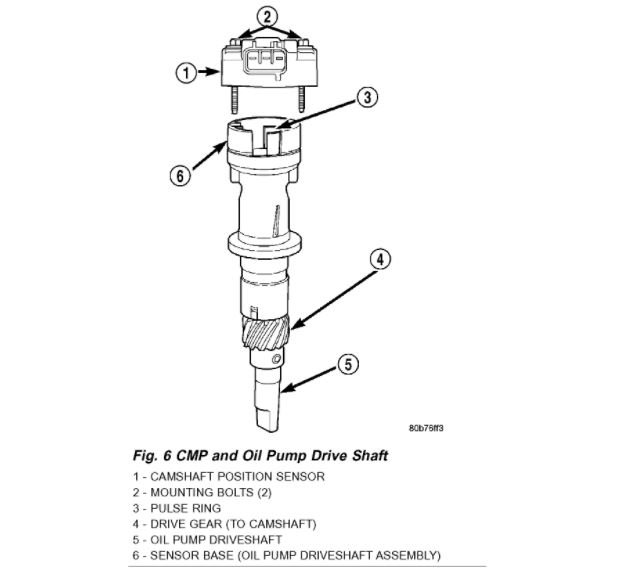 2

1

3

6

4

5

80b76ff3

Fig. 6 CMP and Oil Pump Drive Shaft

1 - CAMSHAFT POSITION SENSOR
2 - MOUNTING BOLTS (2)
3 - PULSE RING
4 - DRIVE GEAR (TO CAMSHAFT)
5 - OIL PUMP DRIVESHAFT
6 - SENSOR BASE (OIL PUMP DRIVESHAFT ASSEMBLY)