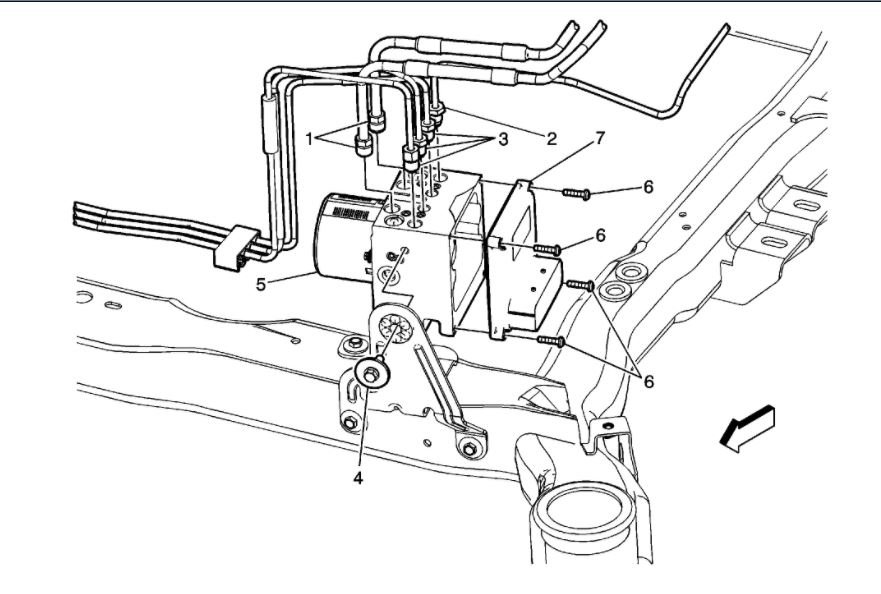 1
3
2
7
6
6
5
6
4