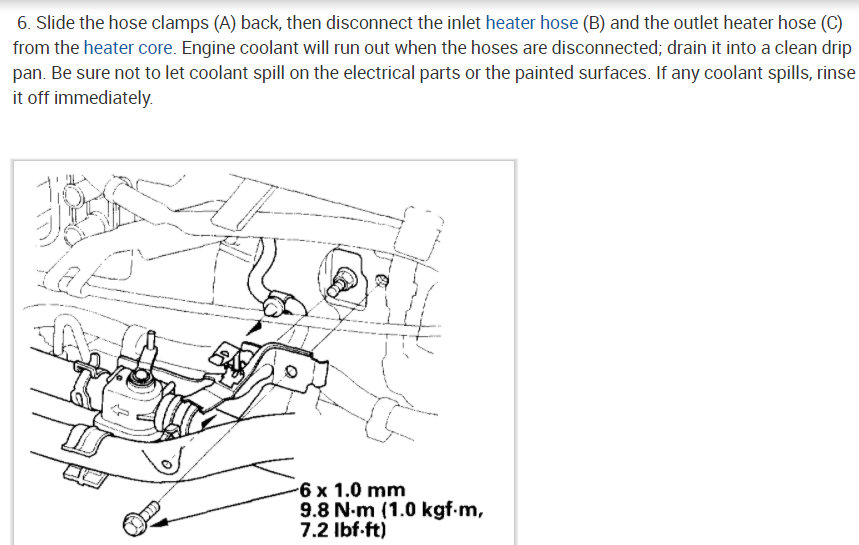 6. Slide the hose clamps (A) back, then disconnect the inlet heater hose (B) and the outlet heater hose (C) from the heater core. Engine coolant will run out when the hoses are disconnected; drain it into a clean drip pan. Be sure not to let coolant spill on the electrical parts or the painted surfaces. If any coolant spills, rinse it off immediately.

6 x 1.0 mm
9.8 N·m (1.0 kgf·m, 7.2 lbf·ft)