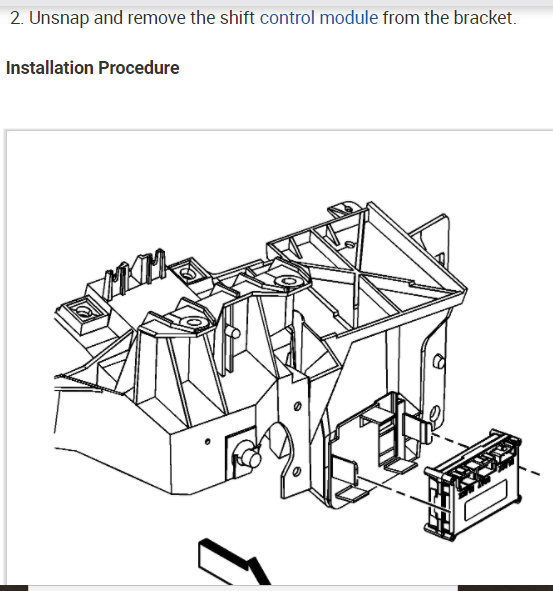 2. Unsnap and remove the shift control module from the bracket.

Installation Procedure