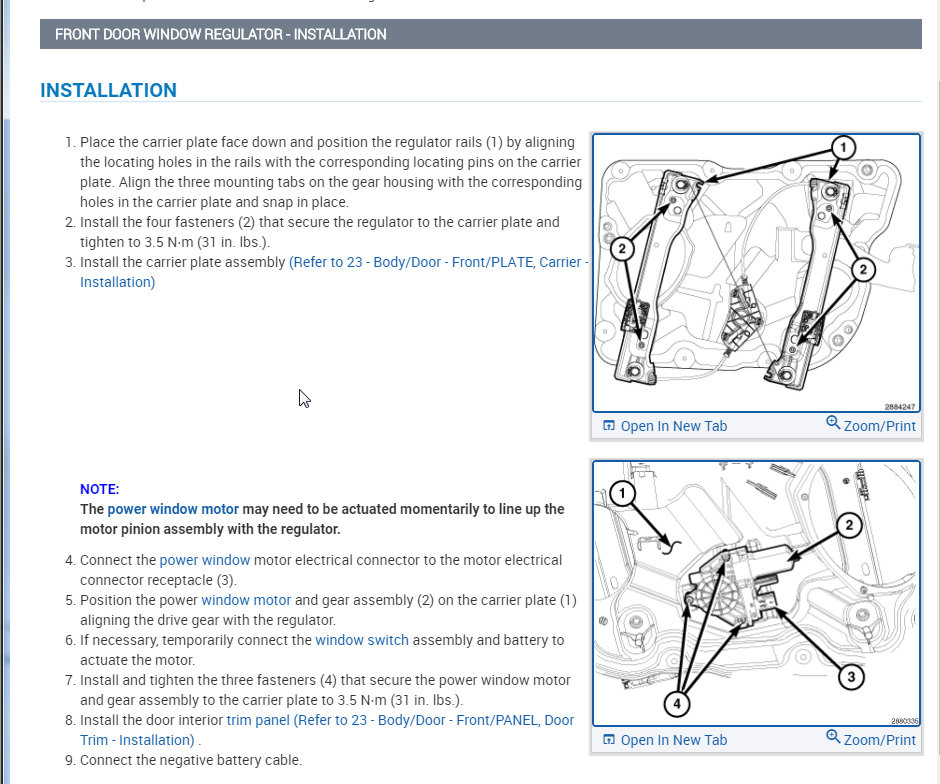 FRONT DOOR WINDOW REGULATOR - INSTALLATION

INSTALLATION

1. Place the carrier plate face down and position the regulator rails (1) by aligning the locating holes in the rails with the corresponding locating pins on the carrier plate. Align the three mounting tabs on the gear housing with the corresponding holes in the carrier plate and snap in place.
2. Install the four fasteners (2) that secure the regulator to the carrier plate and tighten to 3.5 N·m (31 in. lbs.).
3. Install the carrier plate assembly (Refer to 23 - Body/Door - Front/PLATE, Carrier - Installation)

1
2
2
2884247
Open In New Tab
Zoom/Print

NOTE:
The power window motor may need to be actuated momentarily to line up the motor pinion assembly with the regulator.

4. Connect the power window motor electrical connector to the motor electrical connector receptacle (3).
5. Position the power window motor and gear assembly (2) on the carrier plate (1) aligning the drive gear with the regulator.
6. If necessary, temporarily connect the window switch assembly and battery to actuate the motor.
7. Install and tighten the three fasteners (4) that secure the power window motor and gear assembly to the carrier plate to 3.5 N·m (31 in. lbs.).
8. Install the door interior trim panel (Refer to 23 - Body/Door - Front/PANEL, Door Trim - Installation) .
9. Connect the negative battery cable.

1
2
3
4
2880336
Open In New Tab
Zoom/Print