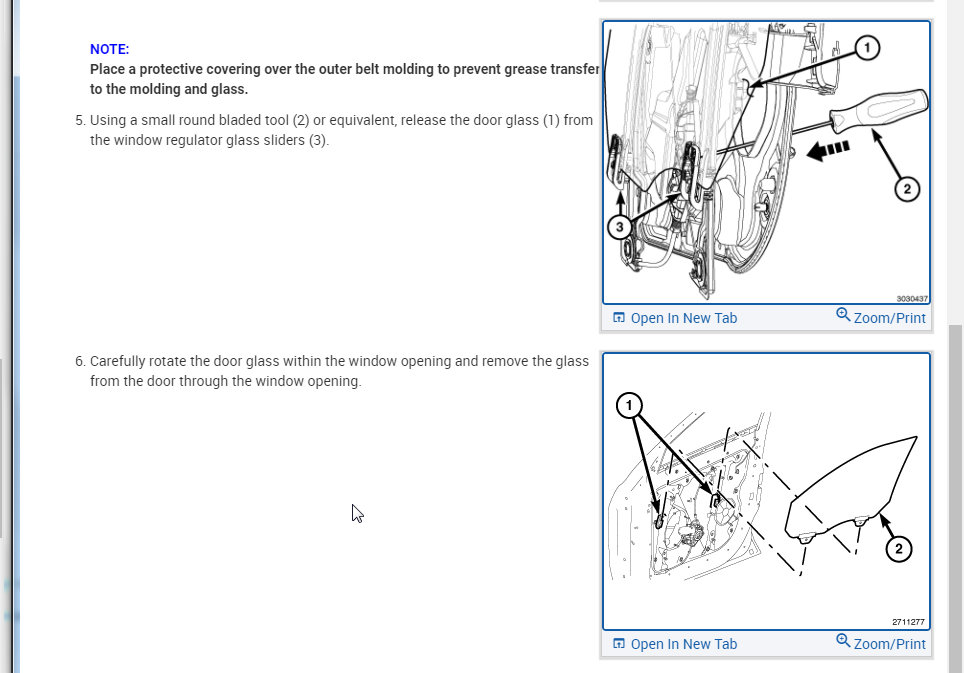 NOTE:
Place a protective covering over the outer belt molding to prevent grease transfer to the molding and glass.

5. Using a small round bladed tool (2) or equivalent, release the door glass (1) from the window regulator glass sliders (3).

1

2

3

3030437

Open In New Tab

Zoom/Print

6. Carefully rotate the door glass within the window opening and remove the glass from the door through the window opening.

1

2

2711277

Open In New Tab

Zoom/Print