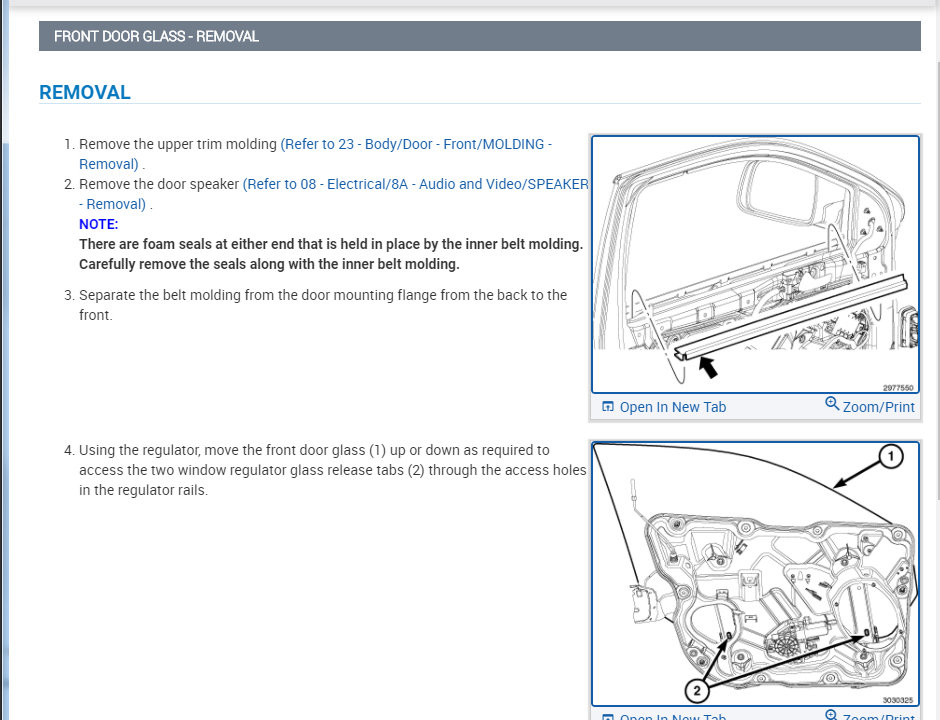 FRONT DOOR GLASS - REMOVAL

REMOVAL

1. Remove the upper trim molding (Refer to 23 - Body/Door - Front/MOLDING - Removal) .
2. Remove the door speaker (Refer to 08 - Electrical/8A - Audio and Video/SPEAKER - Removal) .
NOTE:
There are foam seals at either end that is held in place by the inner belt molding. Carefully remove the seals along with the inner belt molding.
3. Separate the belt molding from the door mounting flange from the back to the front.

2977550

Open In New Tab Zoom/Print

4. Using the regulator, move the front door glass (1) up or down as required to access the two window regulator glass release tabs (2) through the access holes in the regulator rails.

1

2

3030325

Open In New Tab Zoom/Print