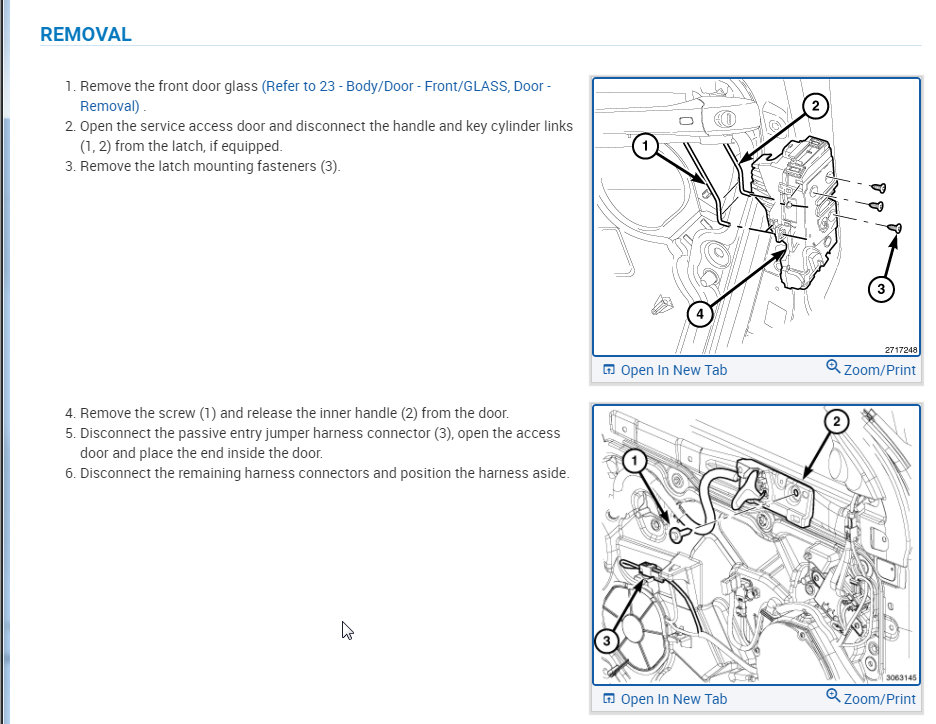 REMOVAL

1. Remove the front door glass (Refer to 23 - Body/Door - Front/GLASS, Door - Removal) .
2. Open the service access door and disconnect the handle and key cylinder links (1, 2) from the latch, if equipped.
3. Remove the latch mounting fasteners (3).

1
2
3
4
2717248

Open In New Tab
Zoom/Print

4. Remove the screw (1) and release the inner handle (2) from the door.
5. Disconnect the passive entry jumper harness connector (3), open the access door and place the end inside the door.
6. Disconnect the remaining harness connectors and position the harness aside.

1
2
3
3063145

Open In New Tab
Zoom/Print