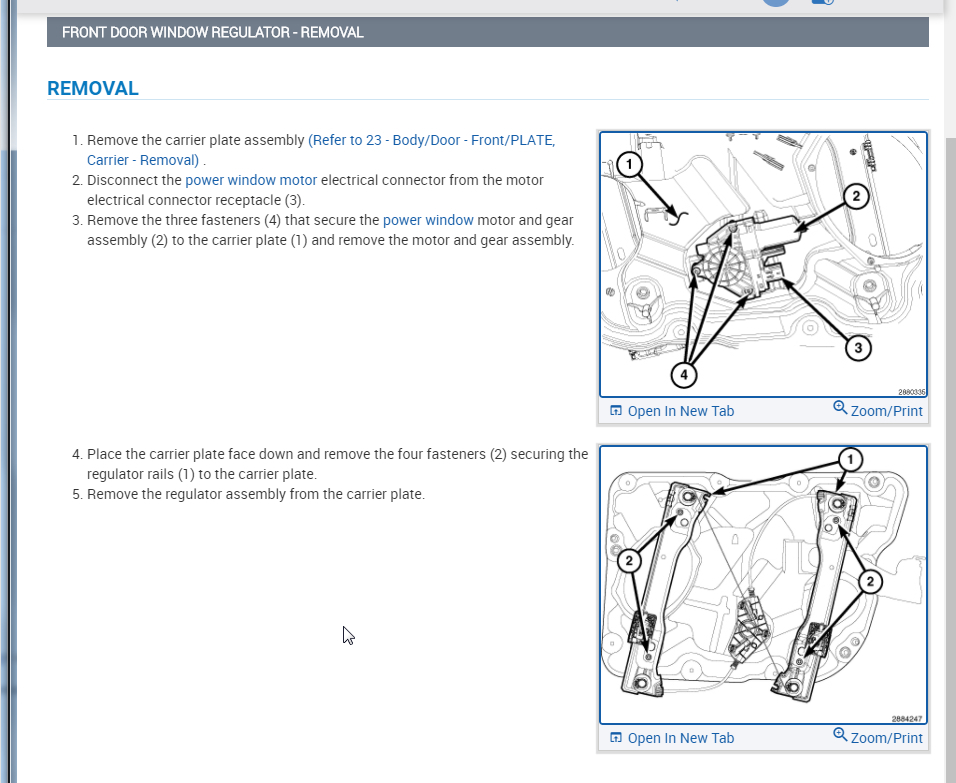 FRONT DOOR WINDOW REGULATOR - REMOVAL

REMOVAL

1. Remove the carrier plate assembly (Refer to 23 - Body/Door - Front/PLATE, Carrier - Removal) .
2. Disconnect the power window motor electrical connector from the motor electrical connector receptacle (3).
3. Remove the three fasteners (4) that secure the power window motor and gear assembly (2) to the carrier plate (1) and remove the motor and gear assembly.

1
2
3
4
2880335

Open In New Tab
Zoom/Print

4. Place the carrier plate face down and remove the four fasteners (2) securing the regulator rails (1) to the carrier plate.
5. Remove the regulator assembly from the carrier plate.

1
2
2
2884247

Open In New Tab
Zoom/Print