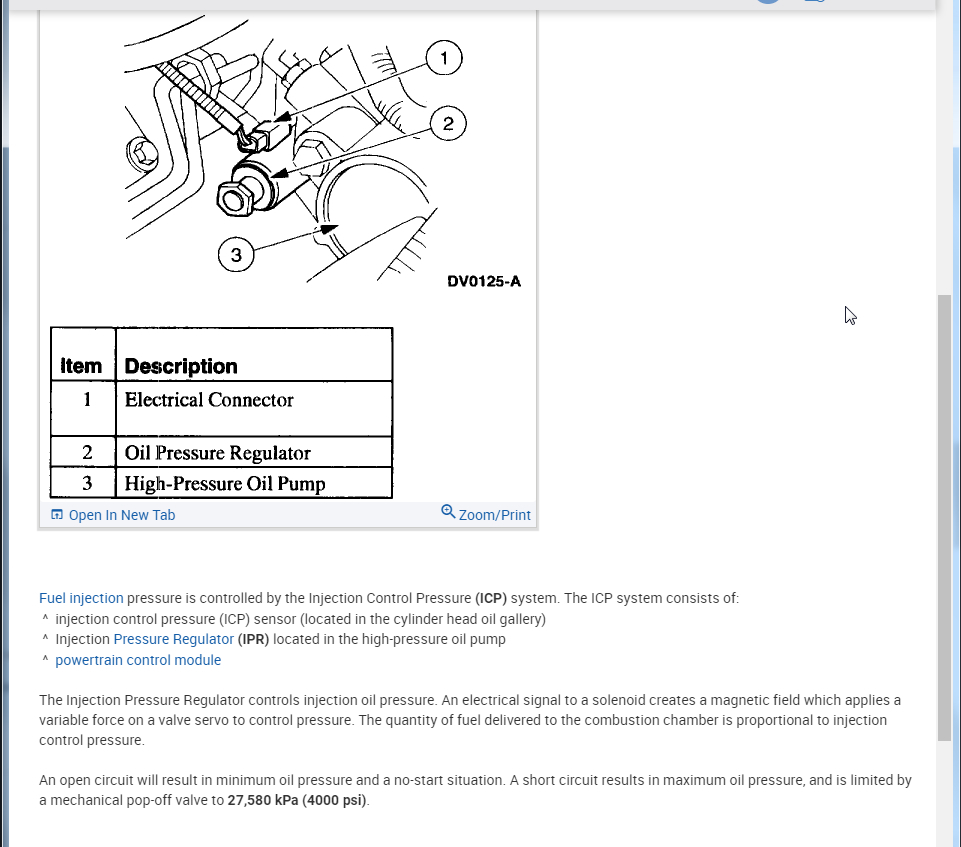 1

2

3

DV0125-A

| Item | Description |
|---|---|
| 1 | Electrical Connector |
| 2 | Oil Pressure Regulator |
| 3 | High-Pressure Oil Pump |

Open In New Tab

Zoom/Print

Fuel injection pressure is controlled by the Injection Control Pressure (ICP) system. The ICP system consists of:
^ injection control pressure (ICP) sensor (located in the cylinder head oil gallery)
^ Injection Pressure Regulator (IPR) located in the high-pressure oil pump
^ powertrain control module

The Injection Pressure Regulator controls injection oil pressure. An electrical signal to a solenoid creates a magnetic field which applies a variable force on a valve servo to control pressure. The quantity of fuel delivered to the combustion chamber is proportional to injection control pressure.

An open circuit will result in minimum oil pressure and a no-start situation. A short circuit results in maximum oil pressure, and is limited by a mechanical pop-off valve to 27,580 kPa (4000 psi).