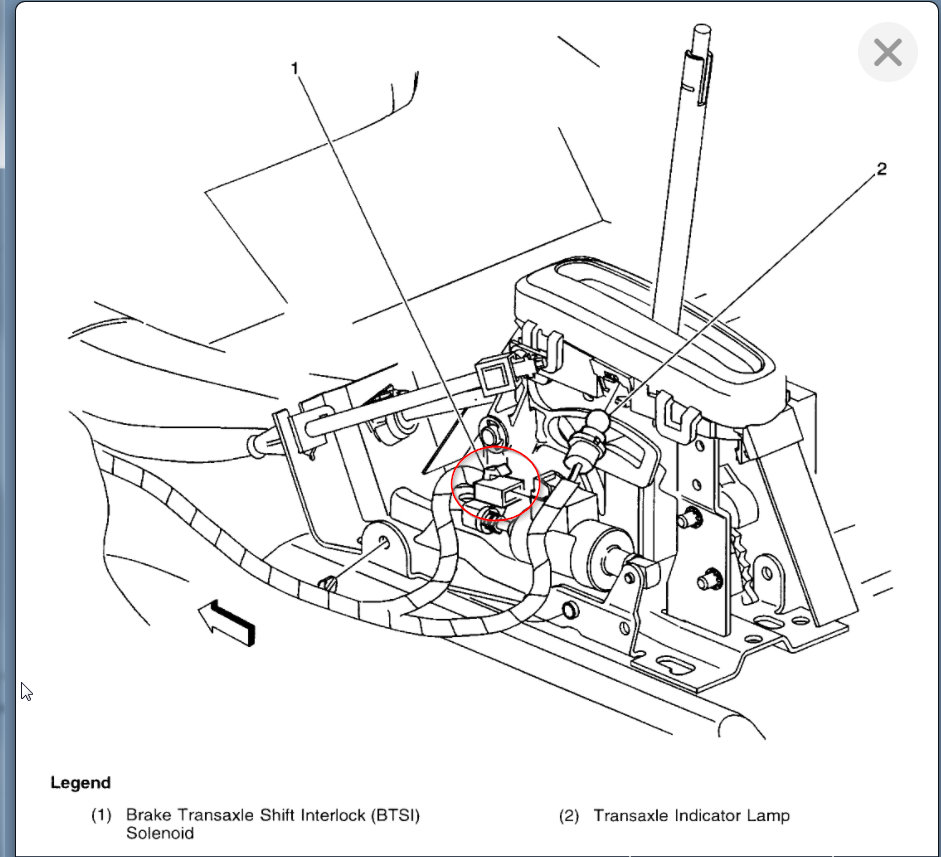 1

2

Legend

(1) Brake Transaxle Shift Interlock (BTSI) Solenoid

(2) Transaxle Indicator Lamp