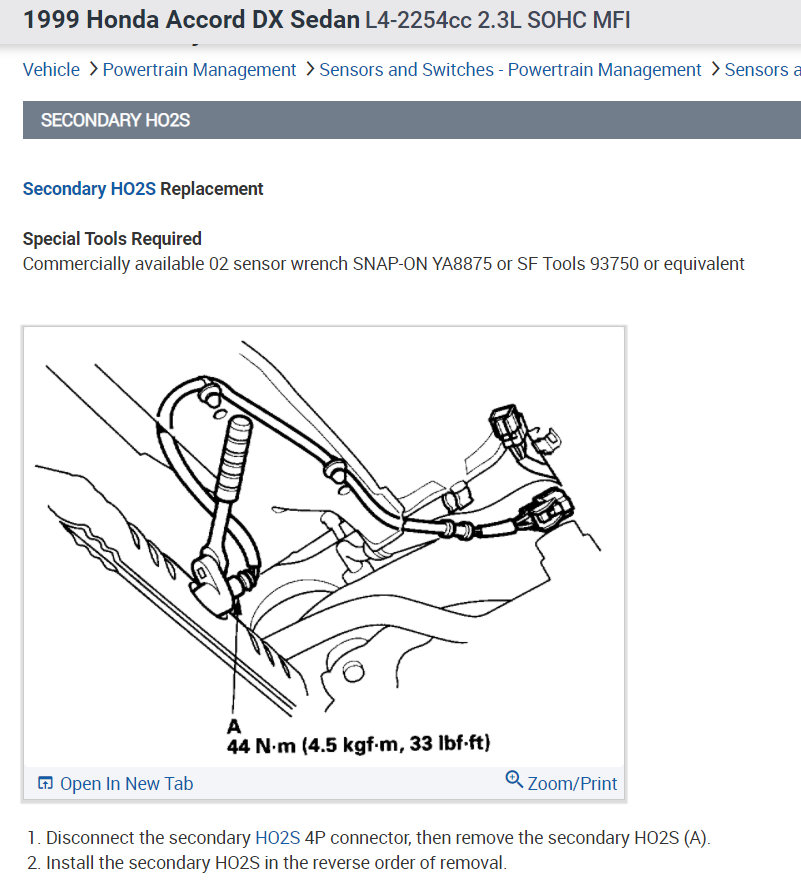 1999 Honda Accord DX Sedan L4-2254cc 2.3L SOHC MFI

Vehicle > Powertrain Management > Sensors and Switches - Powertrain Management > Sensors a

SECONDARY HO2S

Secondary HO2S Replacement

Special Tools Required
Commercially available 02 sensor wrench SNAP-ON YA8875 or SF Tools 93750 or equivalent

A
44 N·m (4.5 kgf·m, 33 lbf·ft)

Open In New Tab

Zoom/Print

1. Disconnect the secondary HO2S 4P connector, then remove the secondary HO2S (A).
2. Install the secondary HO2S in the reverse order of removal.