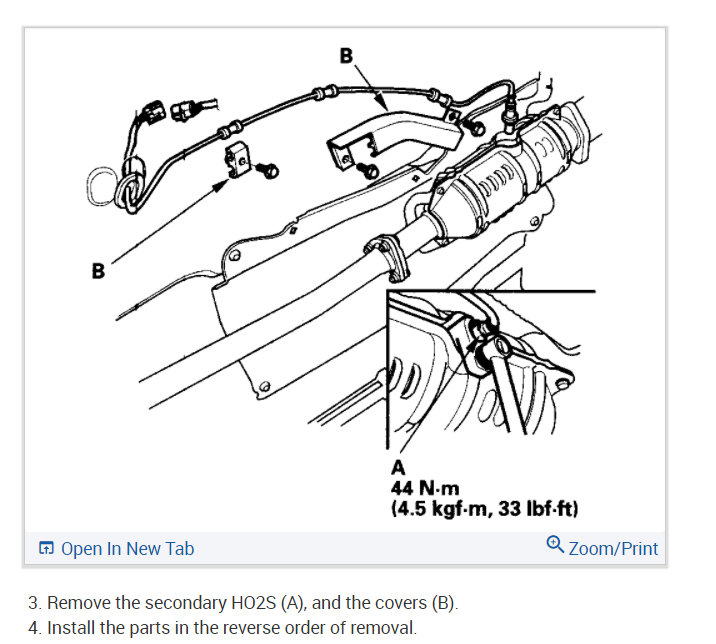 B

B

A
44 N·m
(4.5 kgf·m, 33 lbf·ft)

Open In New Tab

Zoom/Print

3. Remove the secondary HO2S (A), and the covers (B).
4. Install the parts in the reverse order of removal.