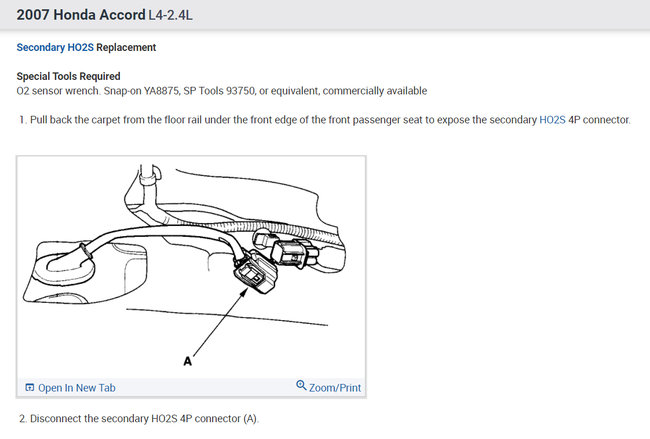 2007 Honda Accord L4-2.4L

Secondary HO2S Replacement

Special Tools Required
O2 sensor wrench. Snap-on YA8875, SP Tools 93750, or equivalent, commercially available

1. Pull back the carpet from the floor rail under the front edge of the front passenger seat to expose the secondary HO2S 4P connector.

A

Open In New Tab

Zoom/Print

2. Disconnect the secondary HO2S 4P connector (A).