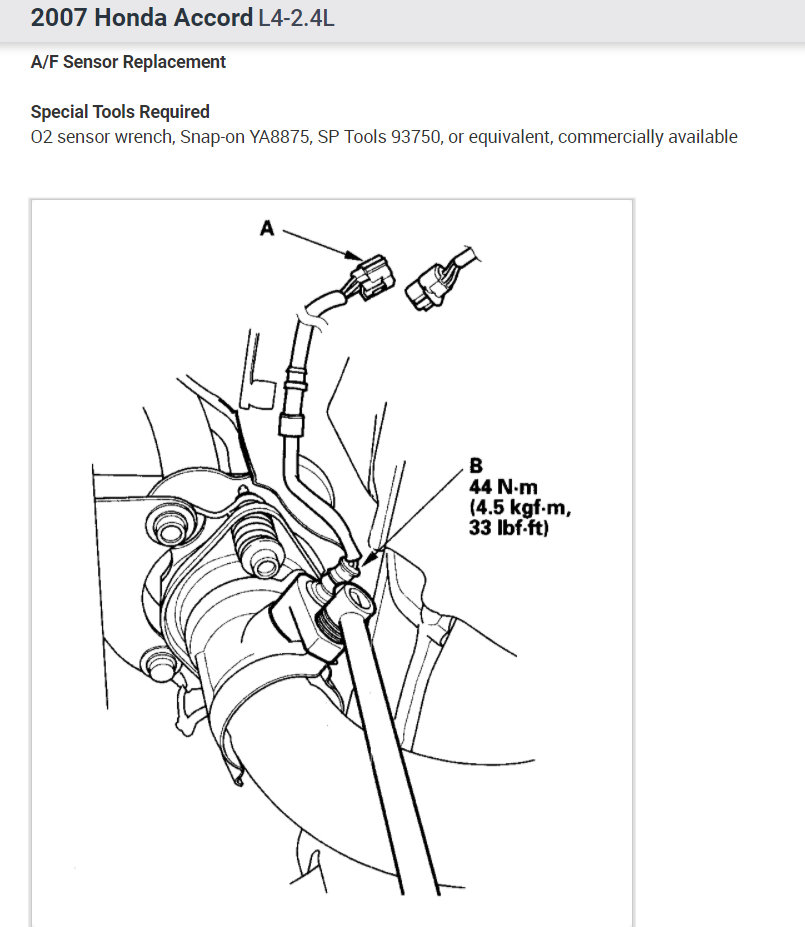 2007 Honda Accord L4-2.4L

A/F Sensor Replacement

Special Tools Required
O2 sensor wrench, Snap-on YA8875, SP Tools 93750, or equivalent, commercially available

A

B
44 N·m
(4.5 kgf·m,
33 lbf·ft)