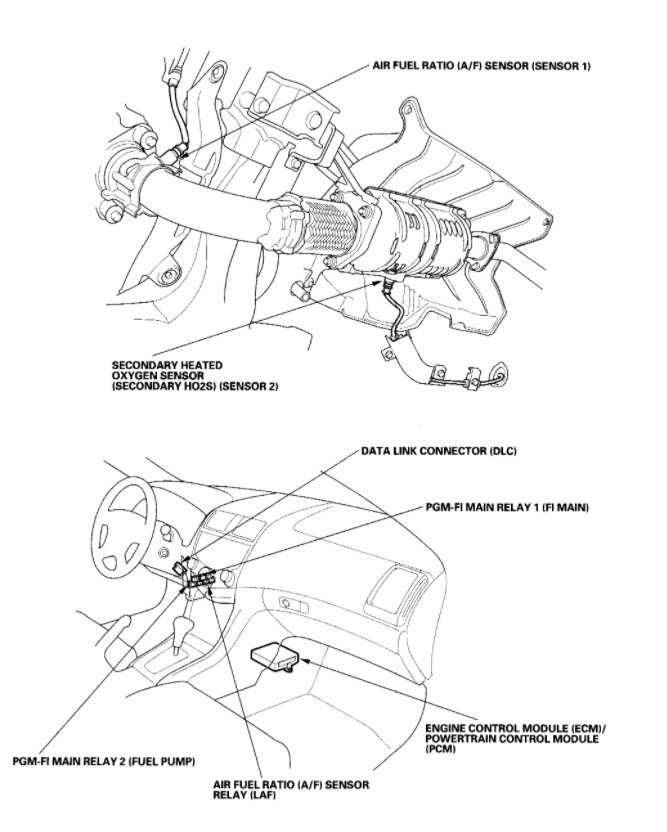 AIR FUEL RATIO (A/F) SENSOR (SENSOR 1)

SECONDARY HEATED OXYGEN SENSOR (SECONDARY HO2S) (SENSOR 2)

DATA LINK CONNECTOR (DLC)

PGM-FI MAIN RELAY 1 (FI MAIN)

ENGINE CONTROL MODULE (ECM)/ POWERTRAIN CONTROL MODULE (PCM)

PGM-FI MAIN RELAY 2 (FUEL PUMP)

AIR FUEL RATIO (A/F) SENSOR RELAY (LAF)