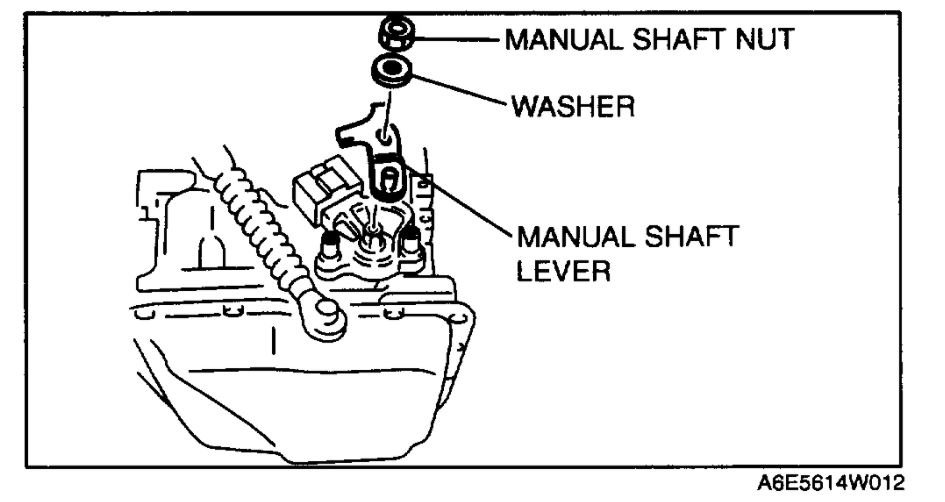 MANUAL SHAFT NUT

WASHER

MANUAL SHAFT LEVER

A6E5614W012