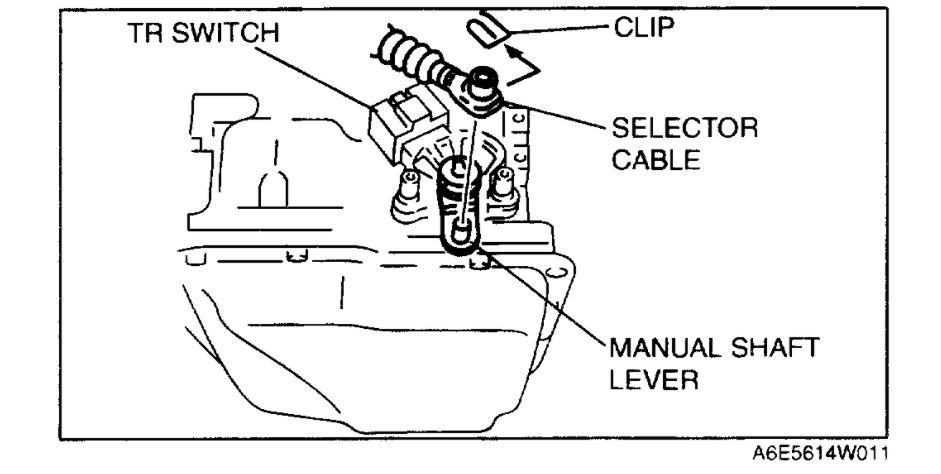 TR SWITCH
CLIP
SELECTOR CABLE
MANUAL SHAFT LEVER
A6E5614W011