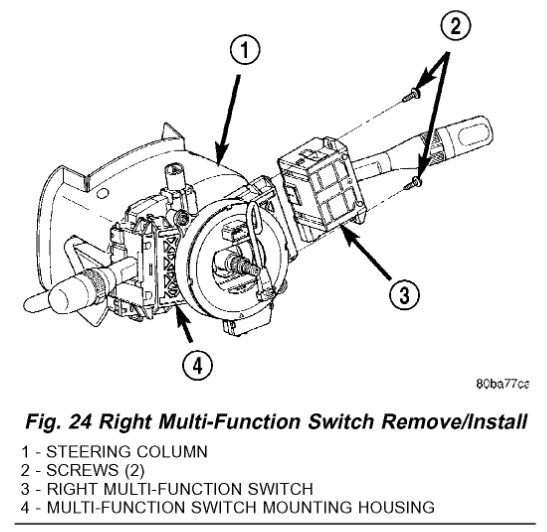 1

2

3

4

80ba77ca

Fig. 24 Right Multi-Function Switch Remove/Install

1 - STEERING COLUMN
2 - SCREWS (2)
3 - RIGHT MULTI-FUNCTION SWITCH
4 - MULTI-FUNCTION SWITCH MOUNTING HOUSING