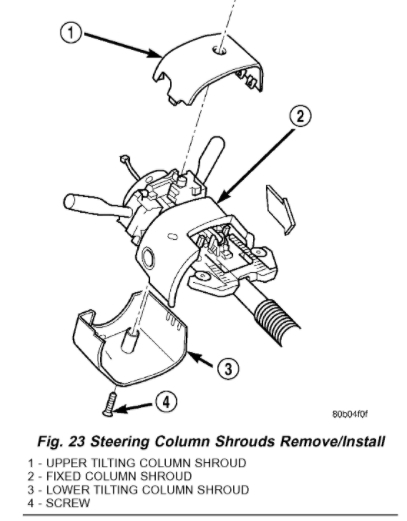 1
2
3
4
80b04f0f

Fig. 23 Steering Column Shrouds Remove/Install

1 - UPPER TILTING COLUMN SHROUD
2 - FIXED COLUMN SHROUD
3 - LOWER TILTING COLUMN SHROUD
4 - SCREW