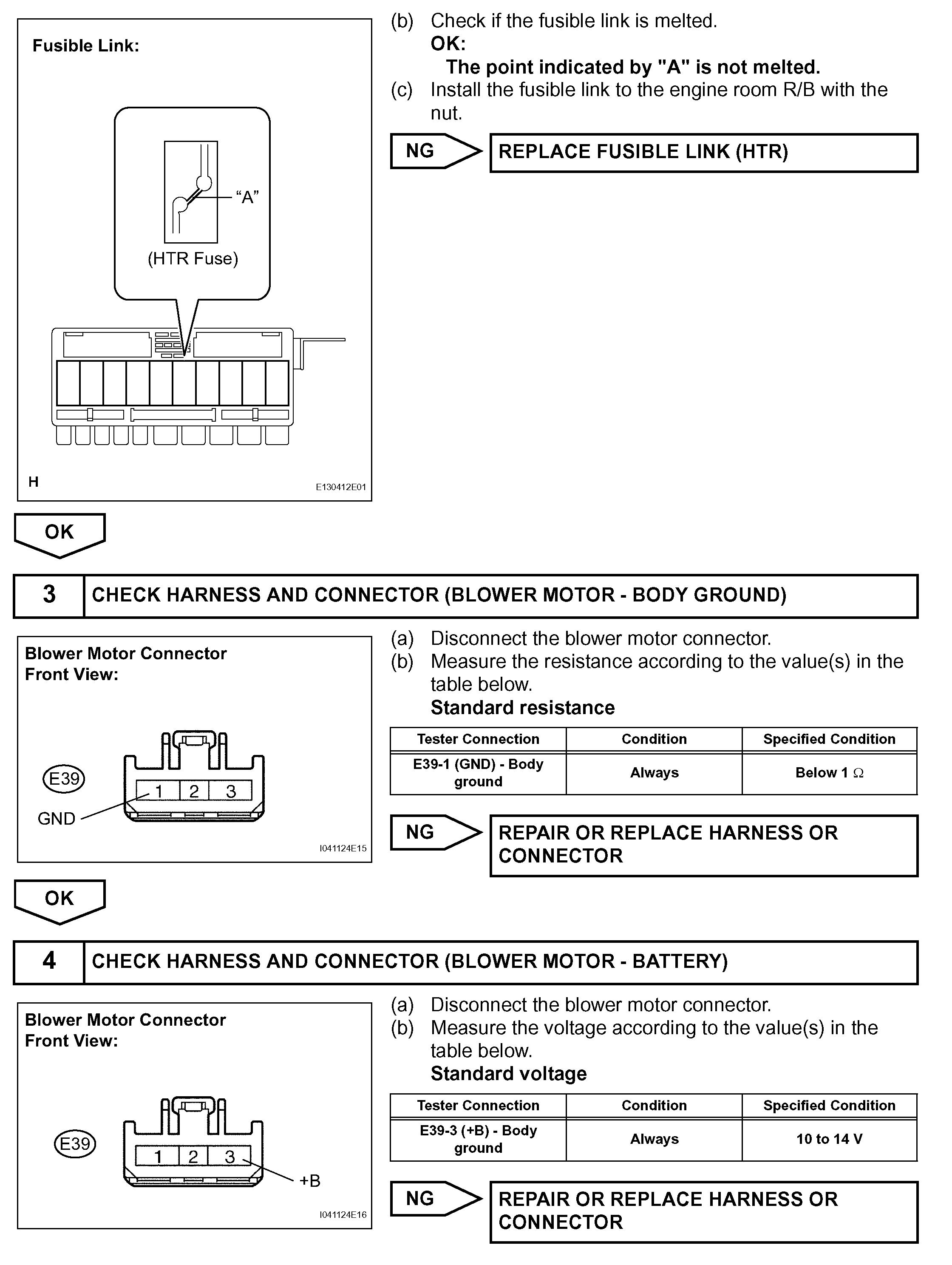 Fusible Link:

"A"

(HTR Fuse)

H

E130412E01

(b) Check if the fusible link is melted.
OK:
The point indicated by "A" is not melted.
(c) Install the fusible link to the engine room R/B with the nut.

NG

REPLACE FUSIBLE LINK (HTR)

OK

3 CHECK HARNESS AND CONNECTOR (BLOWER MOTOR - BODY GROUND)

Blower Motor Connector Front View:

E39

1 2 3

GND

I041124E15

(a) Disconnect the blower motor connector.
(b) Measure the resistance according to the value(s) in the table below.
Standard resistance

| Tester Connection | Condition | Specified Condition |
|---|---|---|
| E39-1 (GND) - Body ground | Always | Below 1 $\Omega$ |

NG

REPAIR OR REPLACE HARNESS OR CONNECTOR

OK

4 CHECK HARNESS AND CONNECTOR (BLOWER MOTOR - BATTERY)

Blower Motor Connector Front View:

E39

1 2 3

+B

I041124E16

(a) Disconnect the blower motor connector.
(b) Measure the voltage according to the value(s) in the table below.
Standard voltage

| Tester Connection | Condition | Specified Condition |
|---|---|---|
| E39-3 (+B) - Body ground | Always | 10 to 14 V |

NG

REPAIR OR REPLACE HARNESS OR CONNECTOR