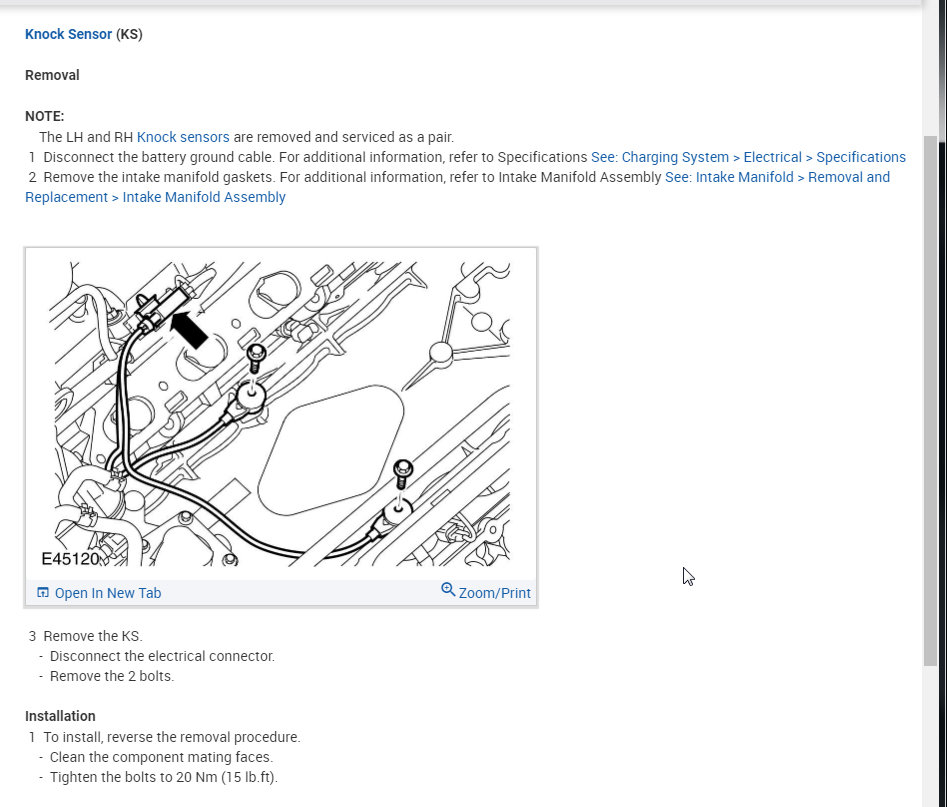 Knock Sensor (KS)

Removal

NOTE:
The LH and RH Knock sensors are removed and serviced as a pair.
1 Disconnect the battery ground cable. For additional information, refer to Specifications See: Charging System > Electrical > Specifications
2 Remove the intake manifold gaskets. For additional information, refer to Intake Manifold Assembly See: Intake Manifold > Removal and Replacement > Intake Manifold Assembly

E45120

Open In New Tab

Zoom/Print

3 Remove the KS.
- Disconnect the electrical connector.
- Remove the 2 bolts.

Installation
1 To install, reverse the removal procedure.
- Clean the component mating faces.
- Tighten the bolts to 20 Nm (15 lb.ft).