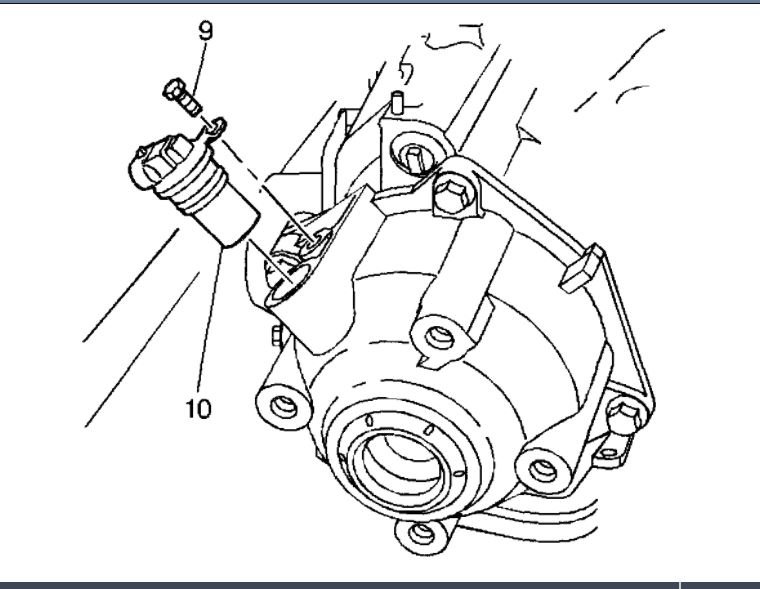 9

10