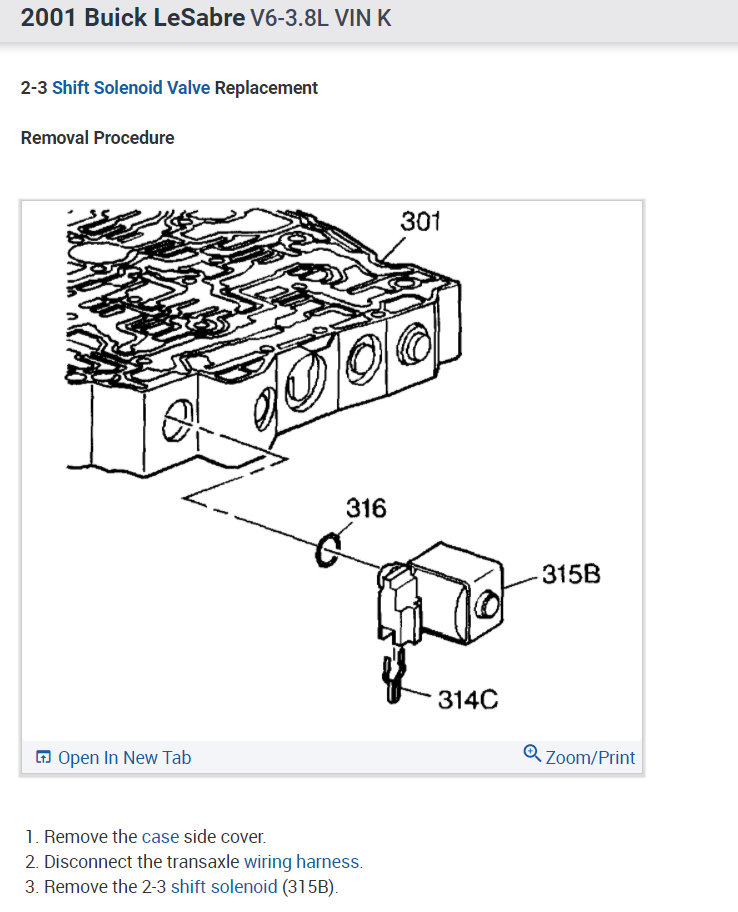 2001 Buick LeSabre V6-3.8L VIN K

2-3 Shift Solenoid Valve Replacement

Removal Procedure

301

316

315B

314C

Open In New Tab

Zoom/Print

1. Remove the case side cover.
2. Disconnect the transaxle wiring harness.
3. Remove the 2-3 shift solenoid (315B).