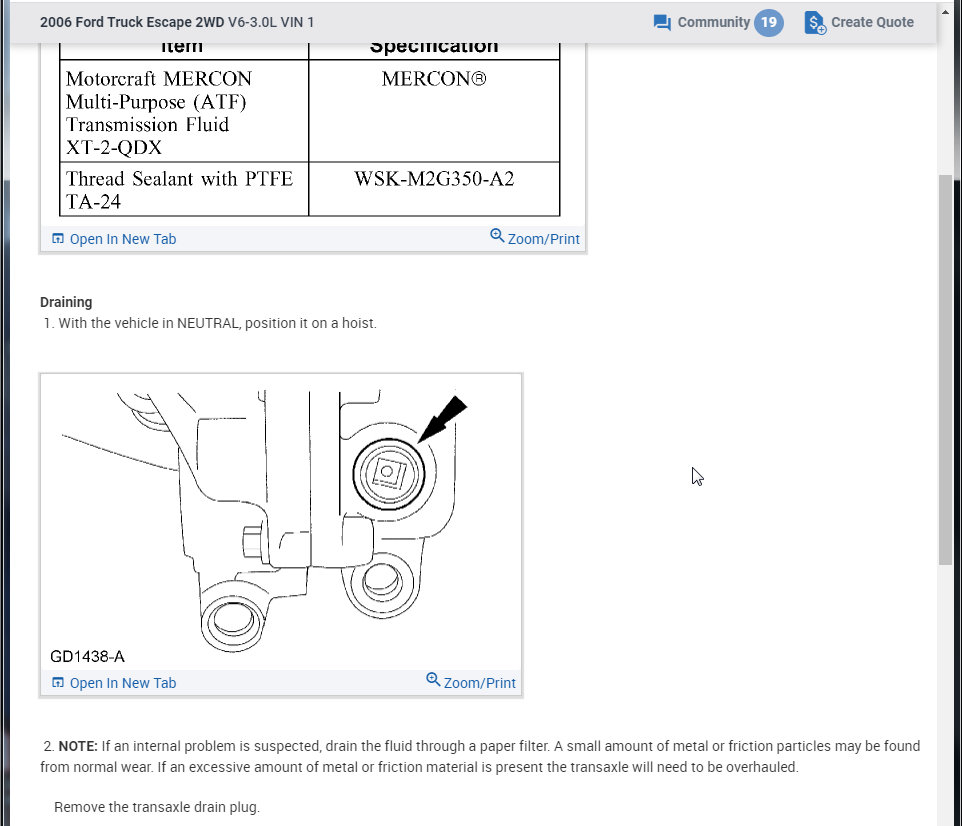 2006 Ford Truck Escape 2WD V6-3.0L VIN 1

Community 19

Create Quote

| Item | Specification |
|---|---|
| Motorcraft MERCON Multi-Purpose (ATF) Transmission Fluid XT-2-QDX | MERCON® |
| Thread Sealant with PTFE TA-24 | WSK-M2G350-A2 |

Open In New Tab

Zoom/Print

Draining

1. With the vehicle in NEUTRAL, position it on a hoist.

GD1438-A

Open In New Tab

Zoom/Print

2. NOTE: If an internal problem is suspected, drain the fluid through a paper filter. A small amount of metal or friction particles may be found from normal wear. If an excessive amount of metal or friction material is present the transaxle will need to be overhauled.

Remove the transaxle drain plug.