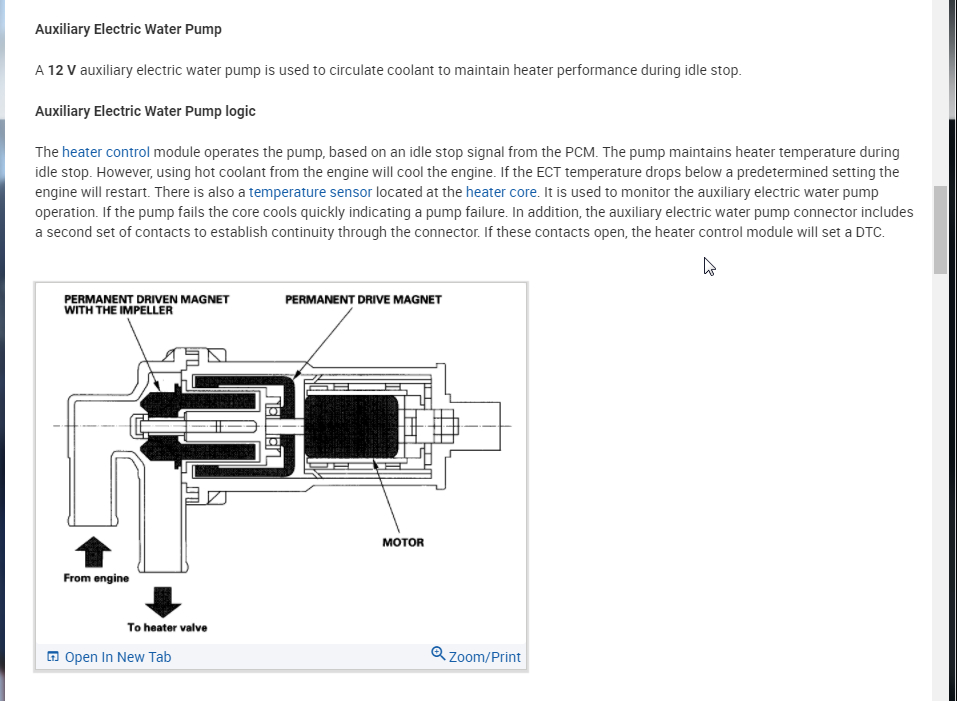 Auxiliary Electric Water Pump

A 12 V auxiliary electric water pump is used to circulate coolant to maintain heater performance during idle stop.

Auxiliary Electric Water Pump logic

The heater control module operates the pump, based on an idle stop signal from the PCM. The pump maintains heater temperature during idle stop. However, using hot coolant from the engine will cool the engine. If the ECT temperature drops below a predetermined setting the engine will restart. There is also a temperature sensor located at the heater core. It is used to monitor the auxiliary electric water pump operation. If the pump fails the core cools quickly indicating a pump failure. In addition, the auxiliary electric water pump connector includes a second set of contacts to establish continuity through the connector. If these contacts open, the heater control module will set a DTC.

PERMANENT DRIVEN MAGNET WITH THE IMPELLER

PERMANENT DRIVE MAGNET

MOTOR

From engine

To heater valve

Open In New Tab

Zoom/Print