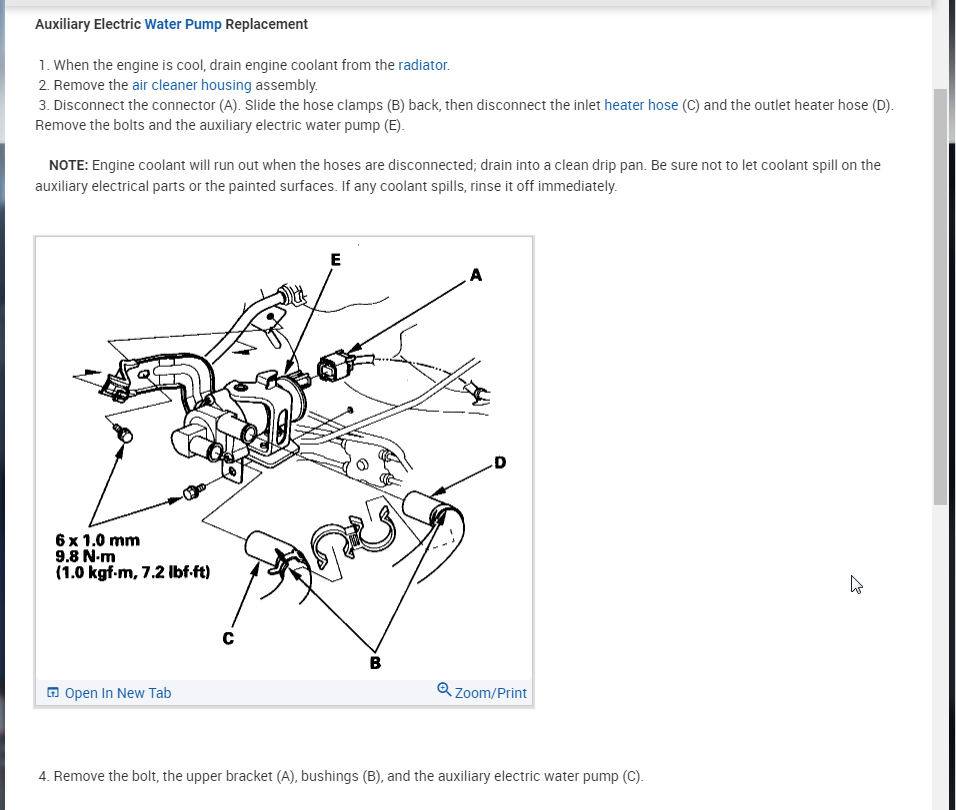 Auxiliary Electric Water Pump Replacement

1. When the engine is cool, drain engine coolant from the radiator.
2. Remove the air cleaner housing assembly.
3. Disconnect the connector (A). Slide the hose clamps (B) back, then disconnect the inlet heater hose (C) and the outlet heater hose (D). Remove the bolts and the auxiliary electric water pump (E).

NOTE: Engine coolant will run out when the hoses are disconnected; drain into a clean drip pan. Be sure not to let coolant spill on the auxiliary electrical parts or the painted surfaces. If any coolant spills, rinse it off immediately.

E
A
D
6 x 1.0 mm
9.8 N·m
(1.0 kgf·m, 7.2 lbf·ft)
C
B

Open In New Tab
Zoom/Print

4. Remove the bolt, the upper bracket (A), bushings (B), and the auxiliary electric water pump (C).